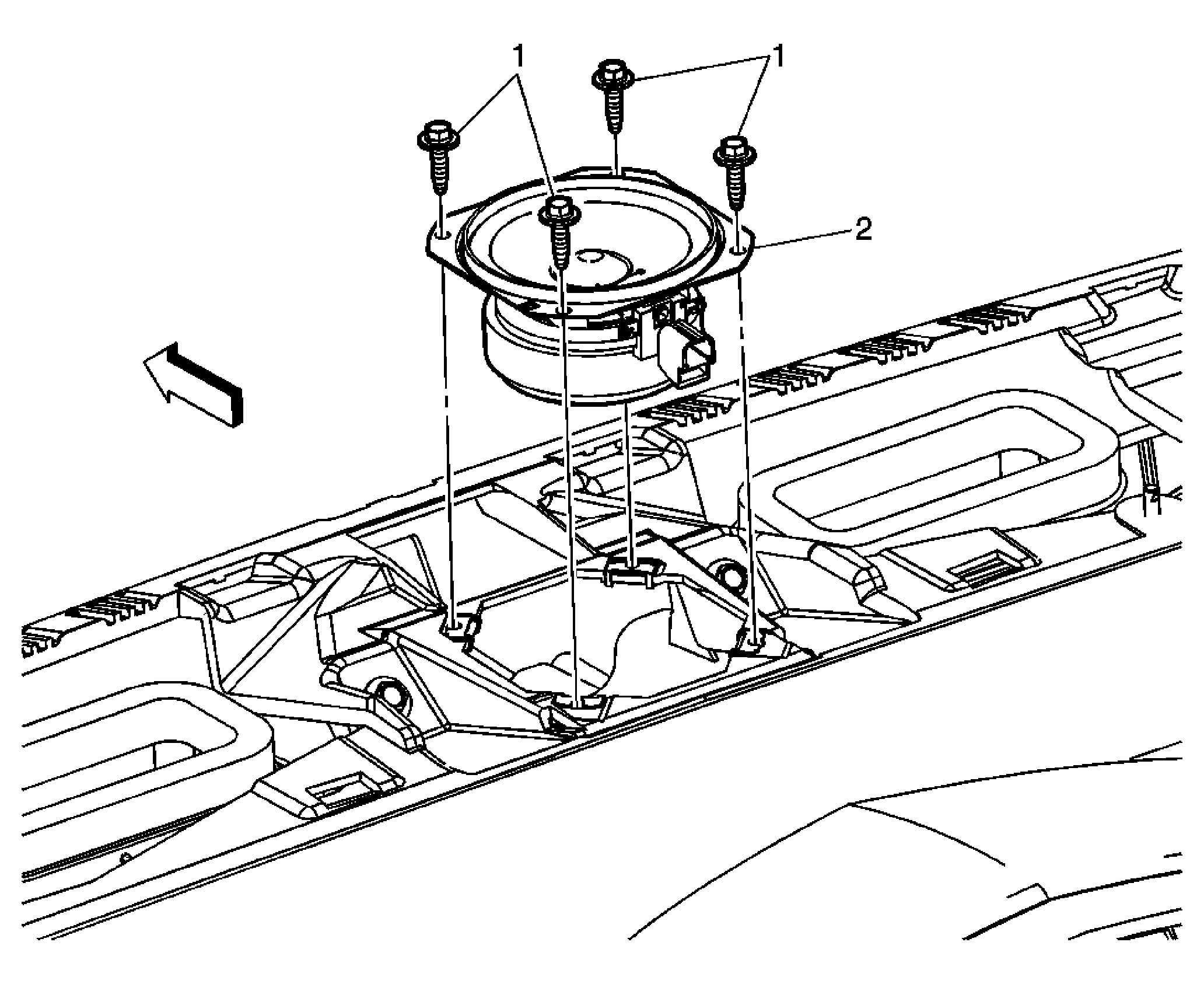 1
1
2