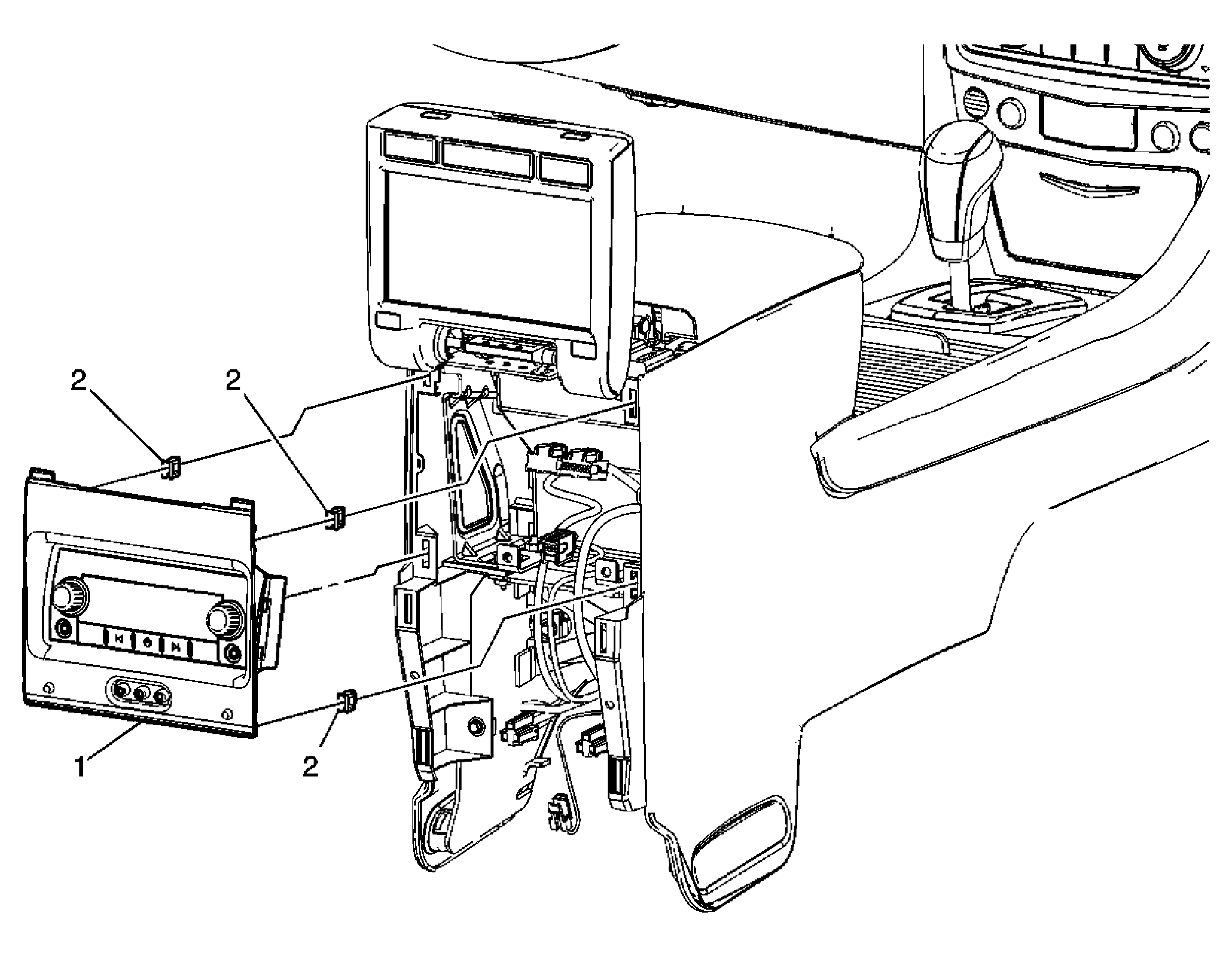 2
2
1
2