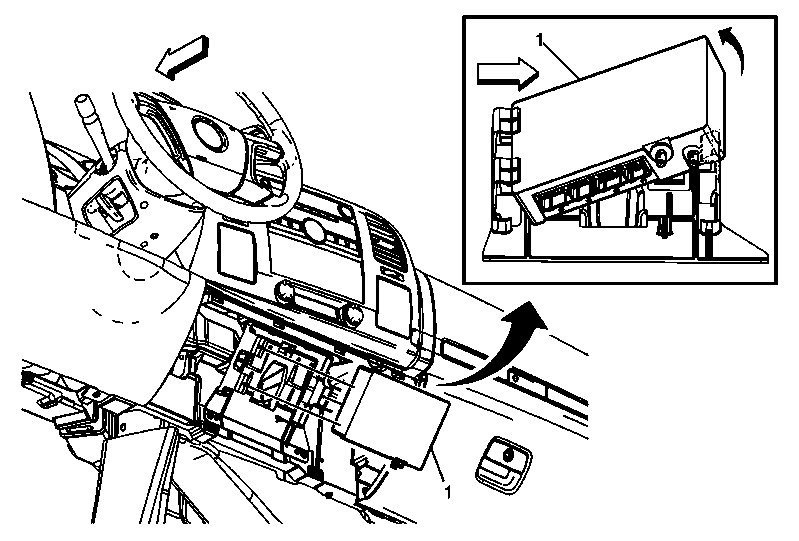 1

1