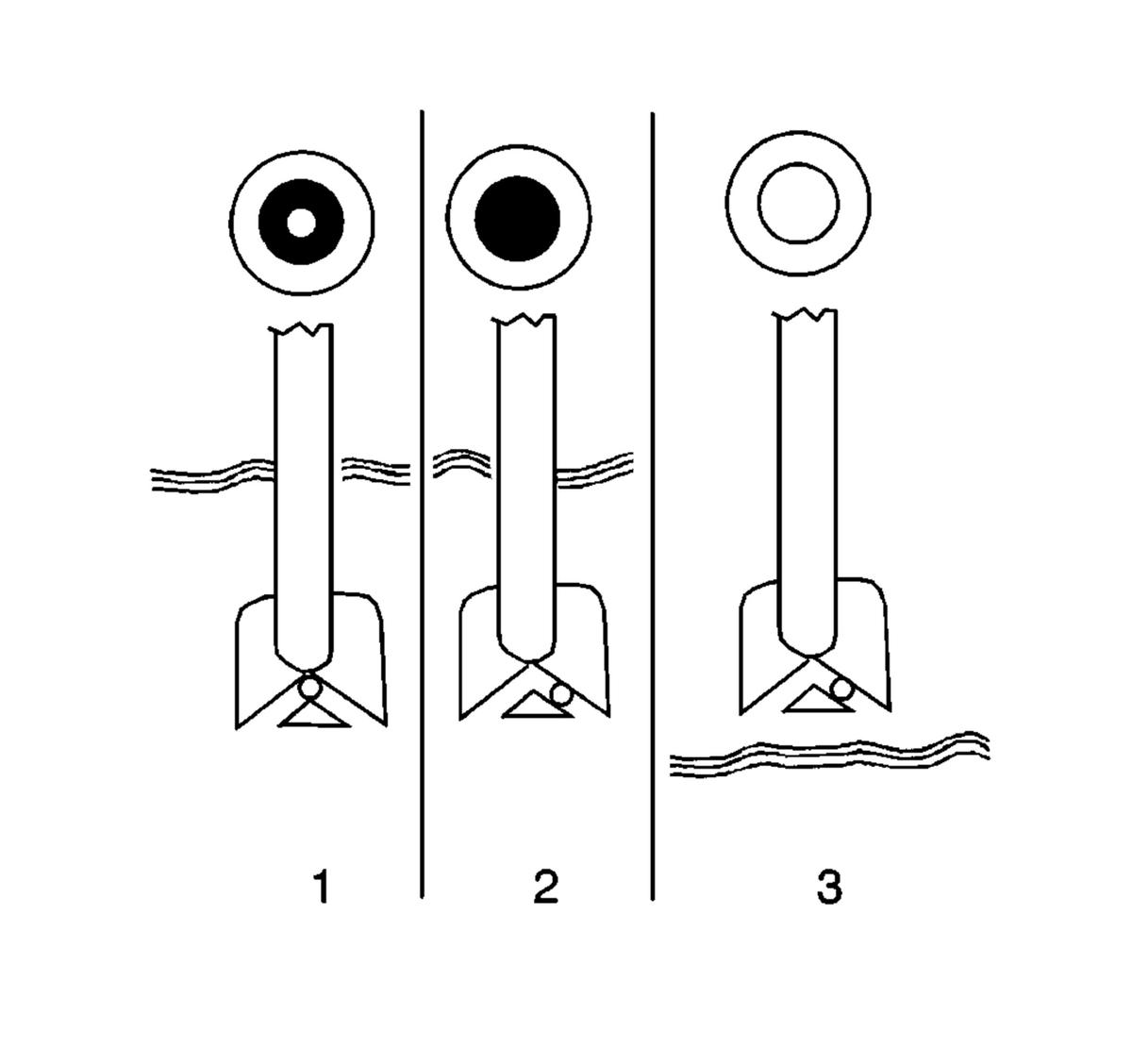 1

2

3