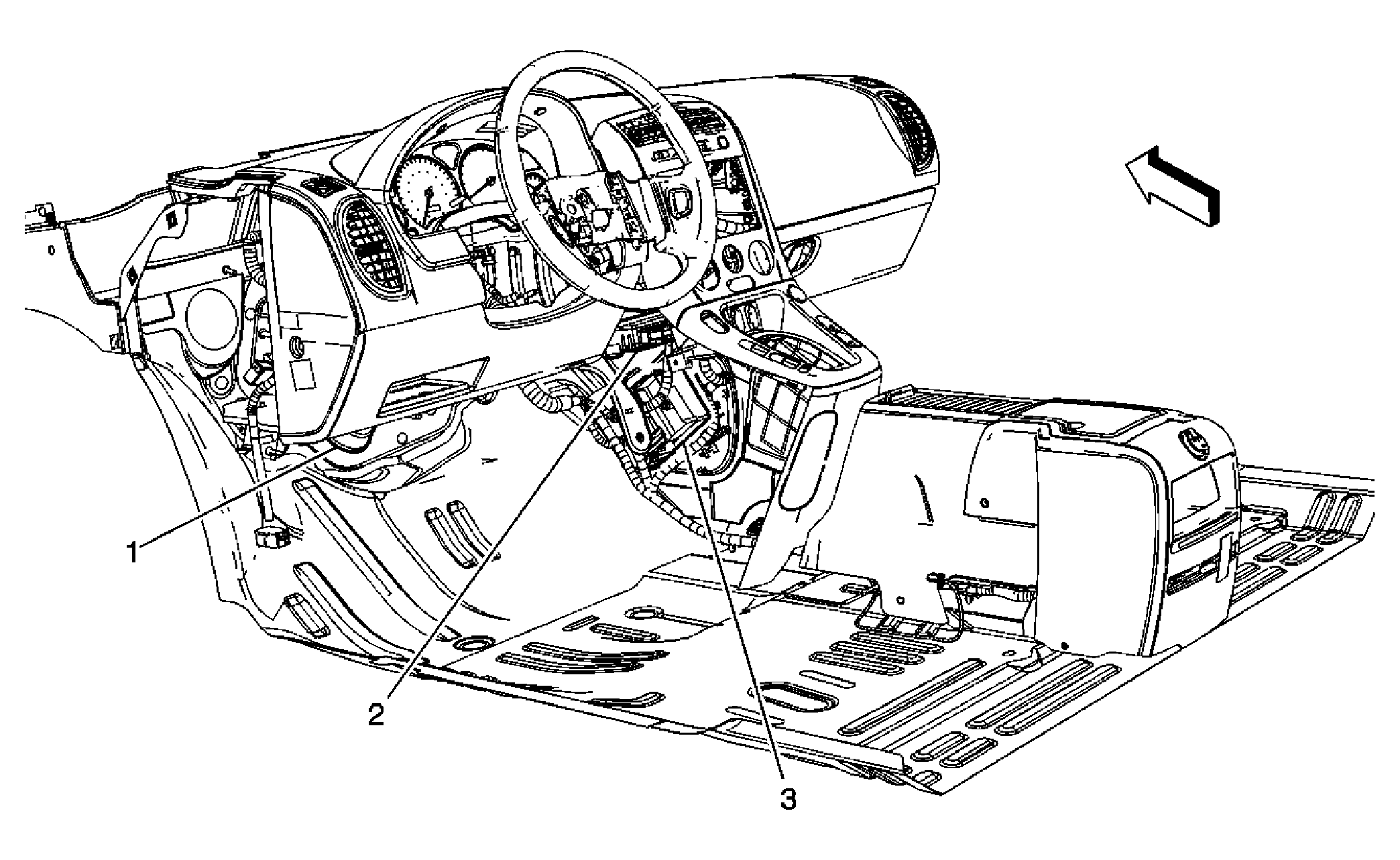 1
2
3