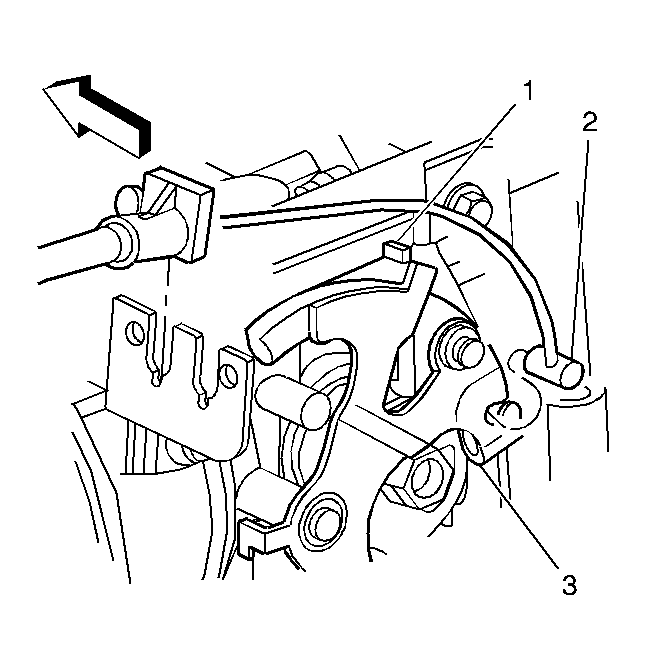 1
2
3