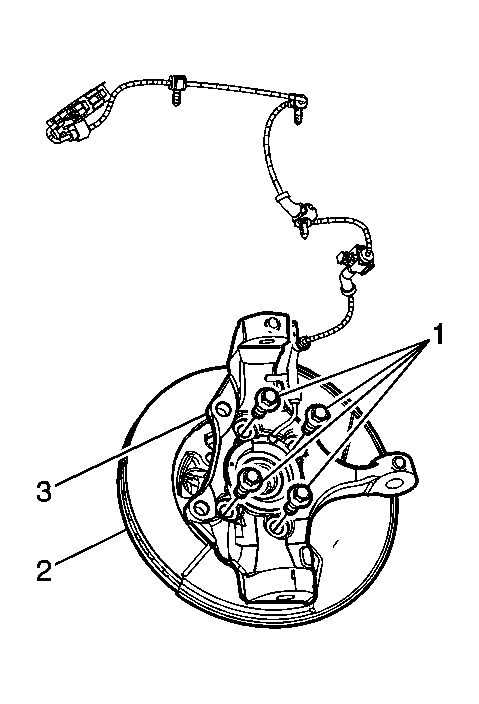 1
3
2