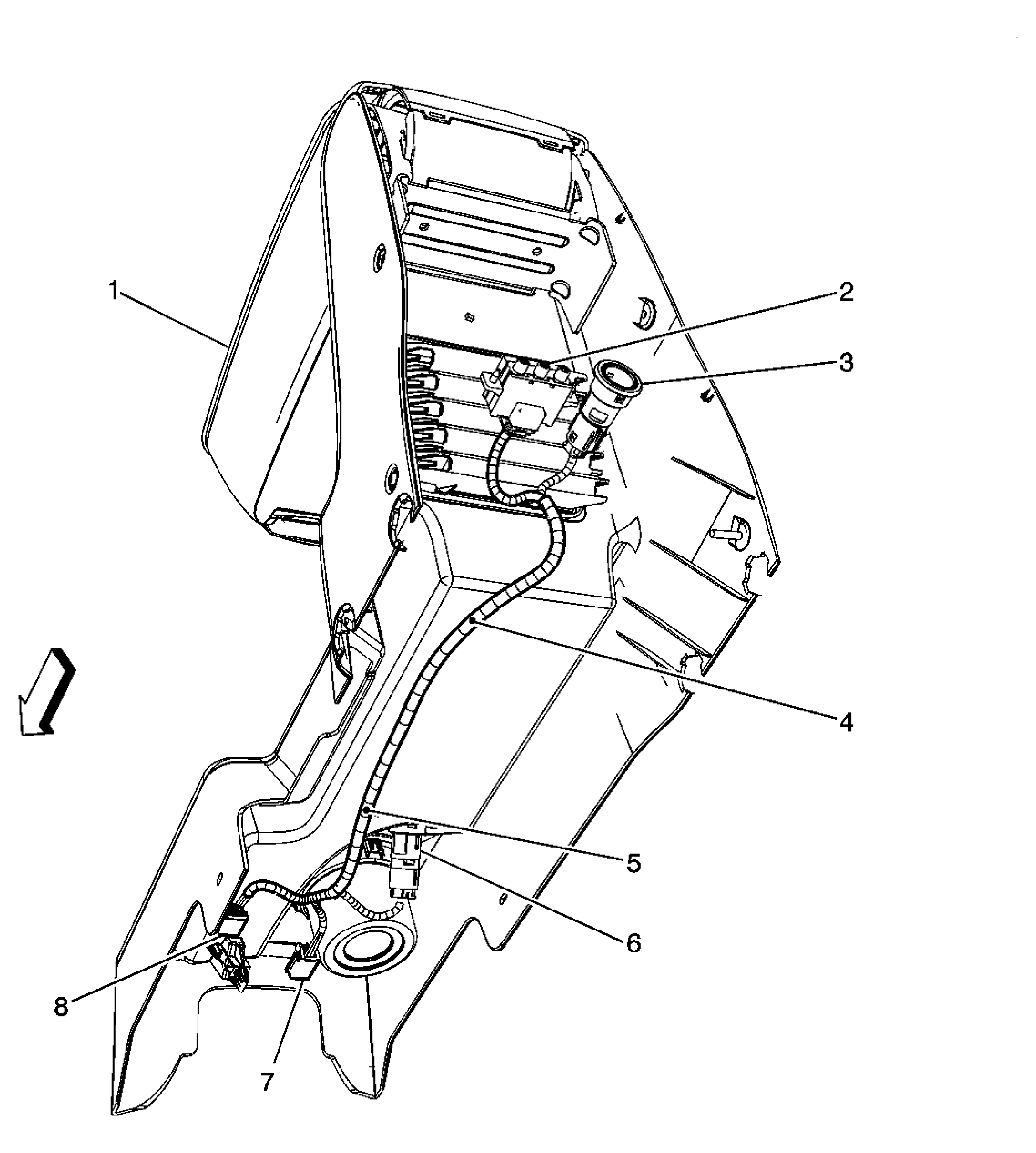 1
2
3
4
5
6
8
7