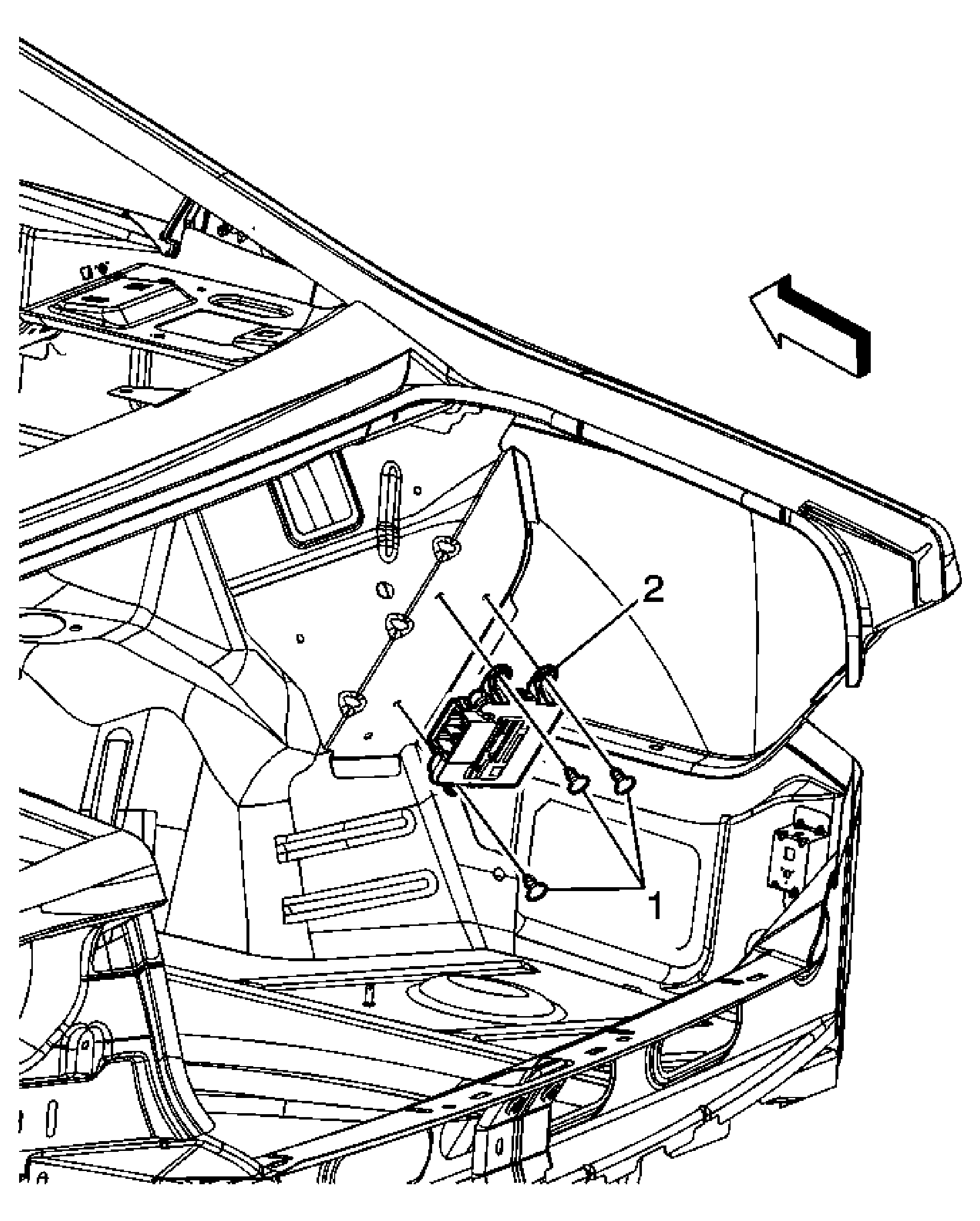 2
1