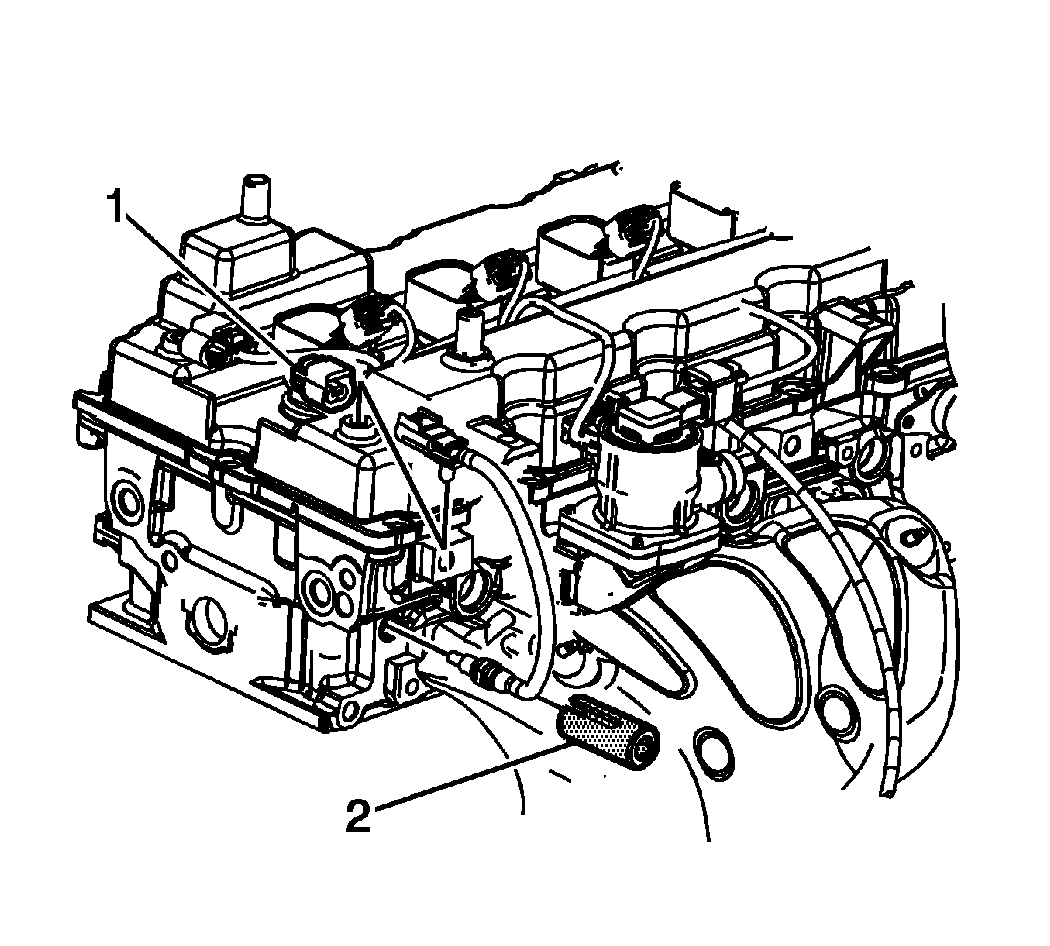 1
2