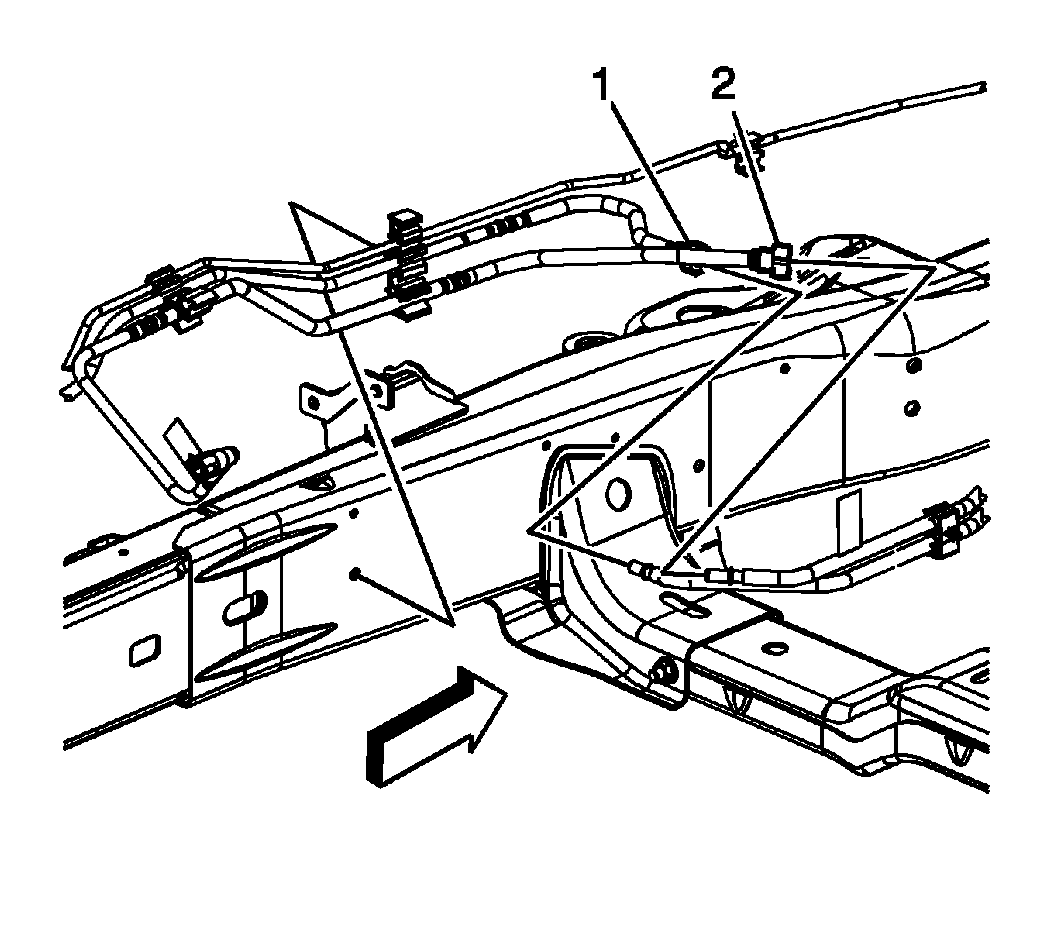 1
2