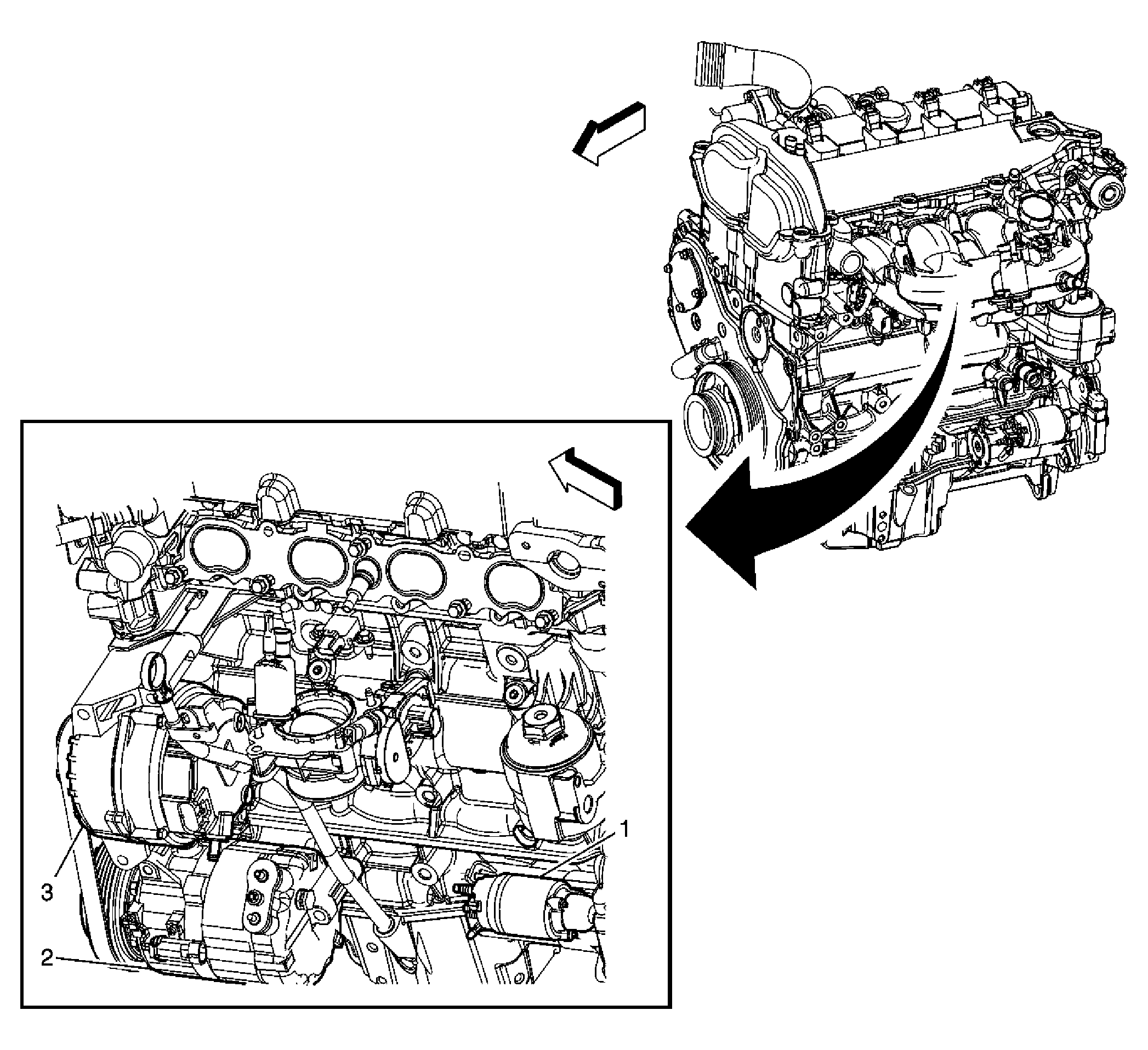 1
3
2