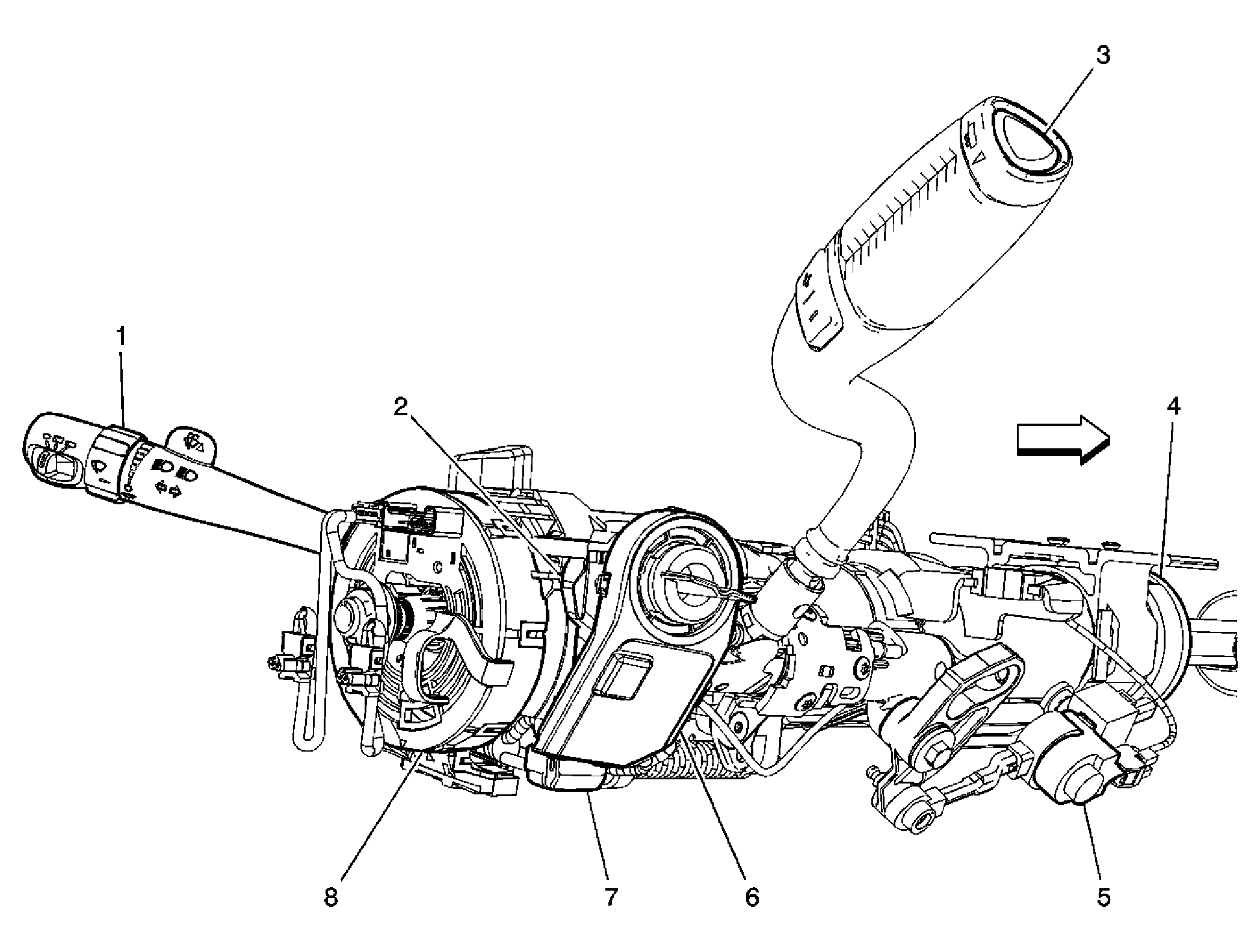 3
1
2
4
8
7
6
5