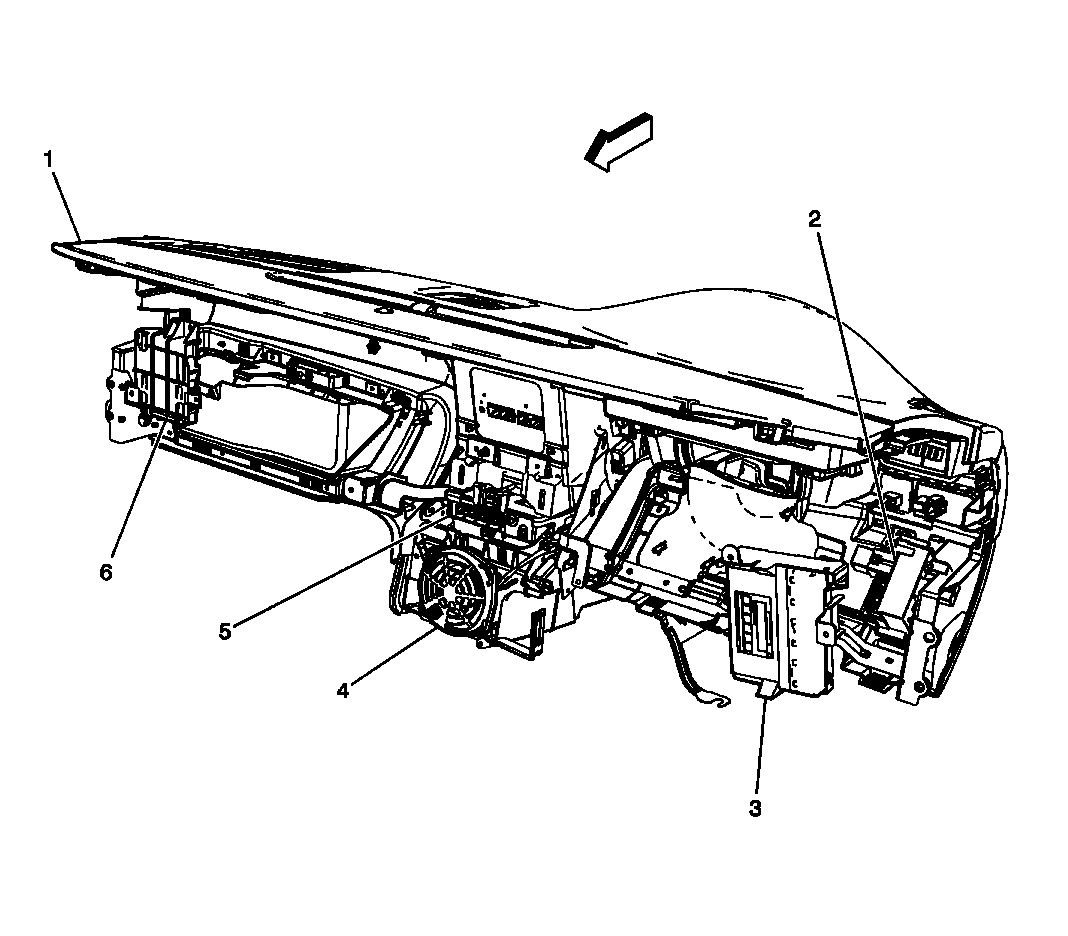 1
2
6
5
4
3