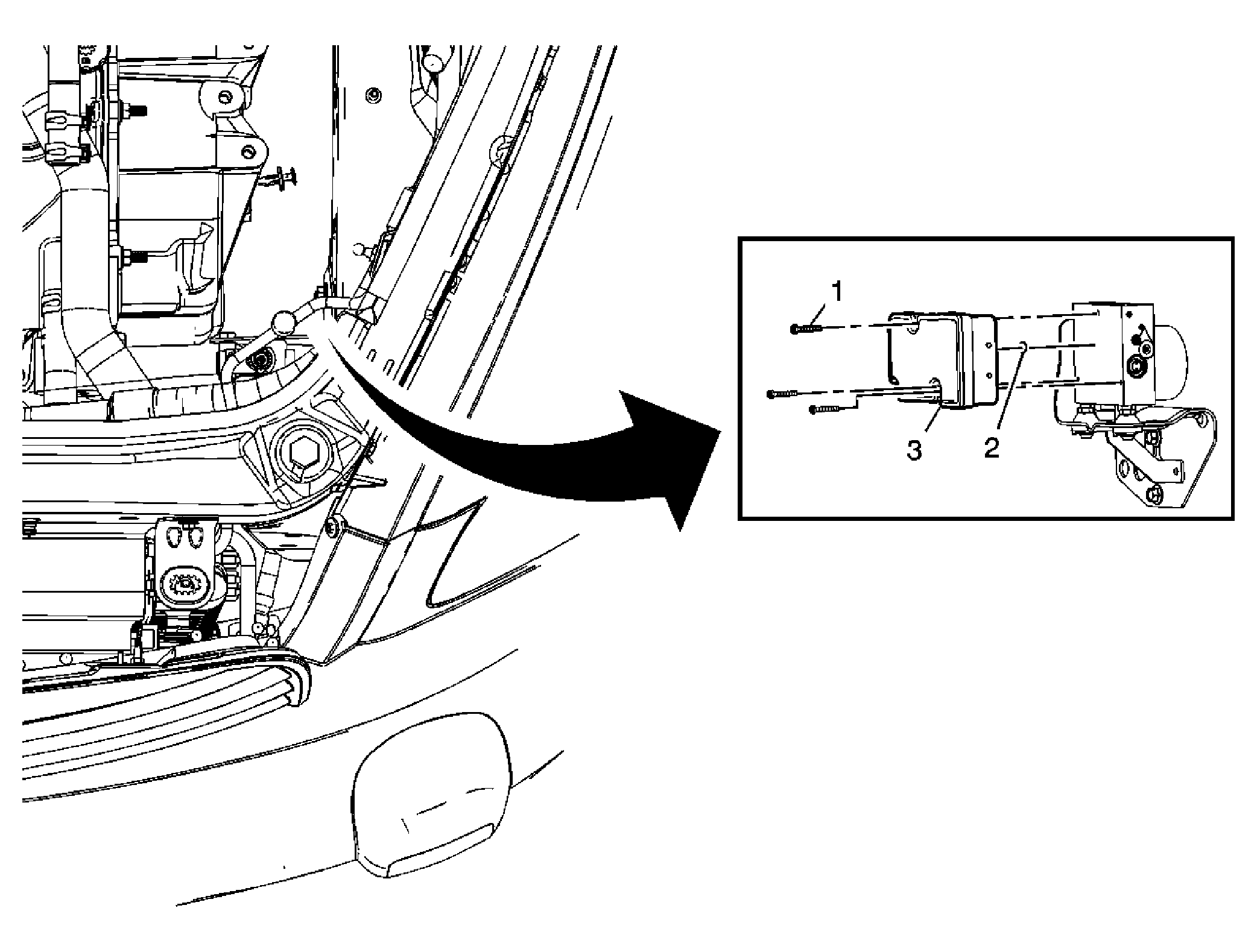 1
3
2