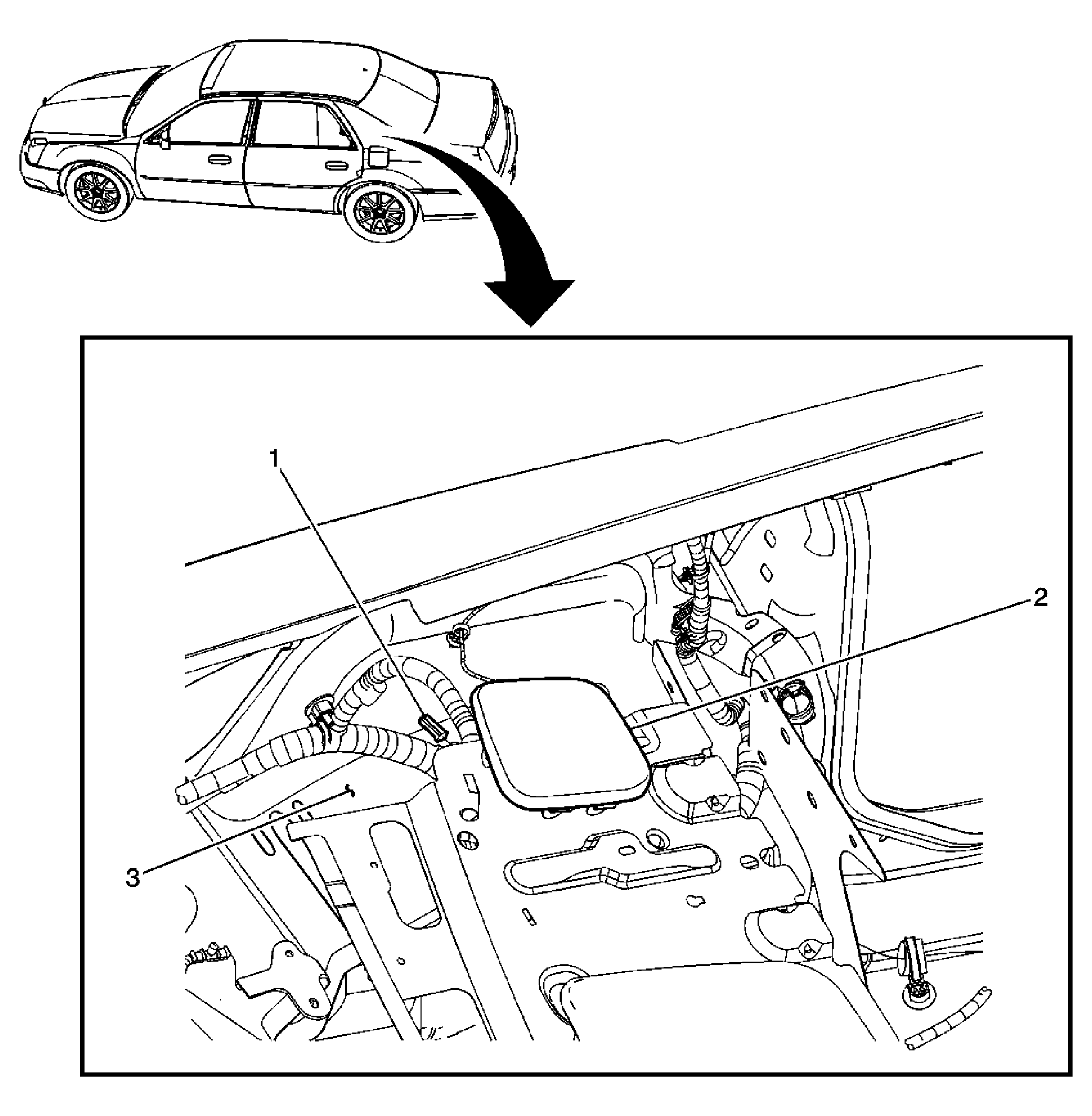 1
2
3