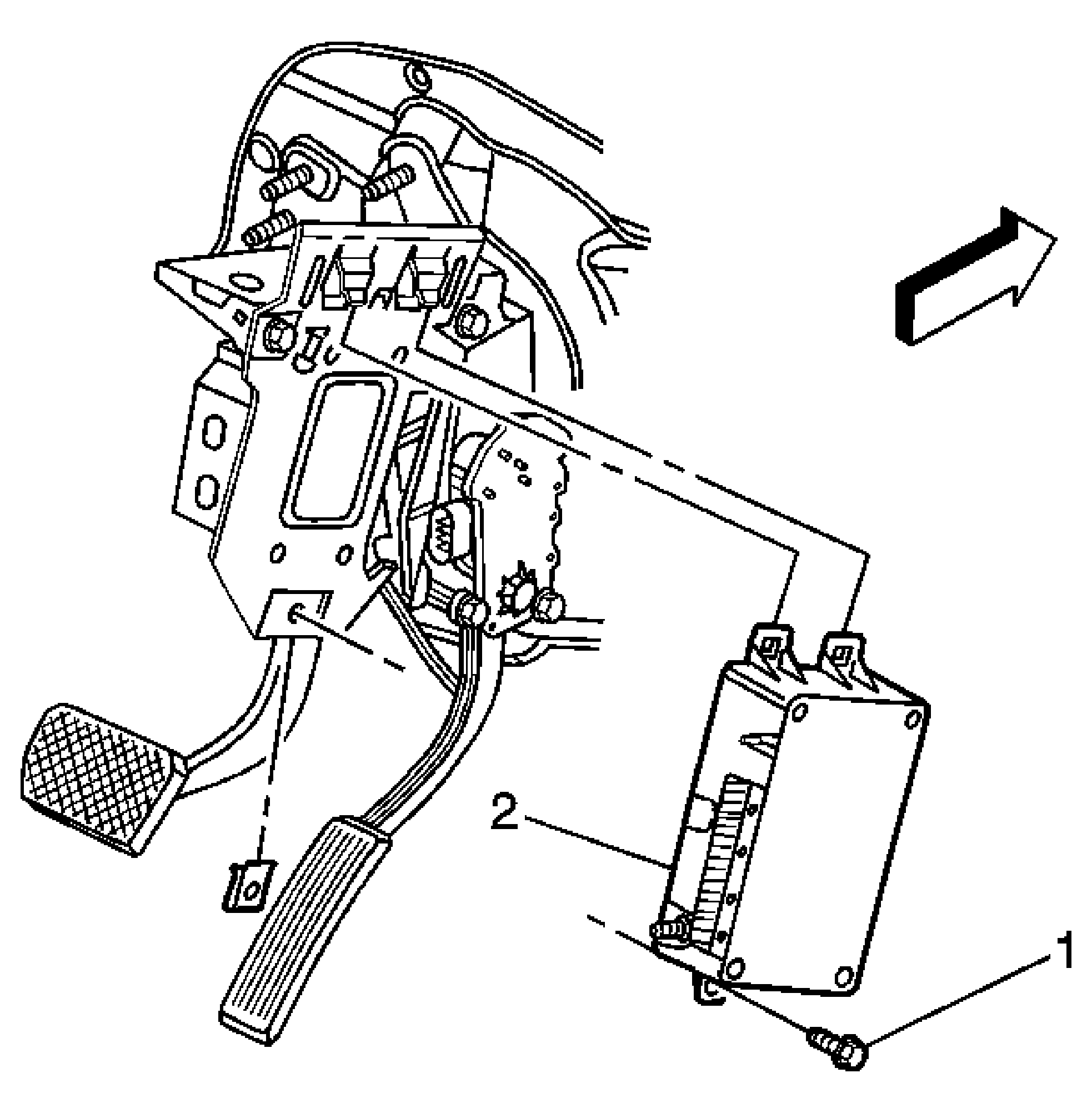 2
1