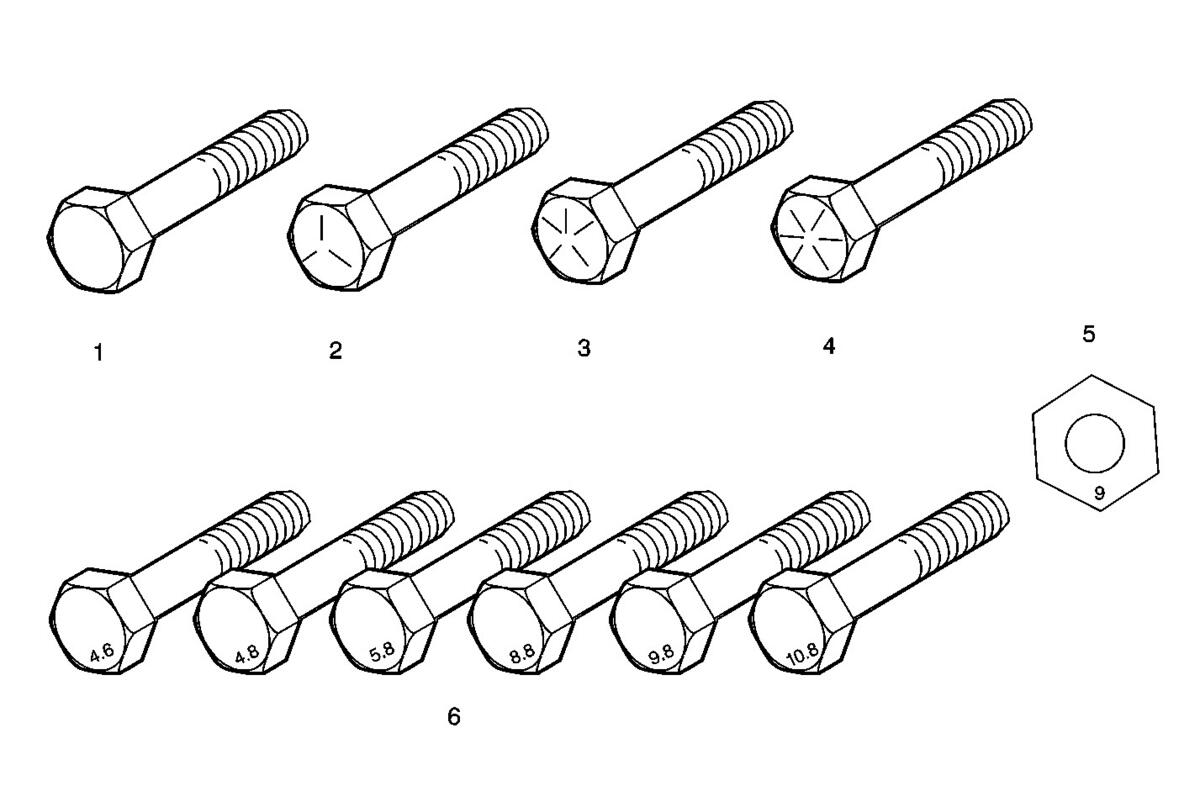 1

2

3

4

5

9

4.6

4.8

5.8

8.8

9.8

10.8

6