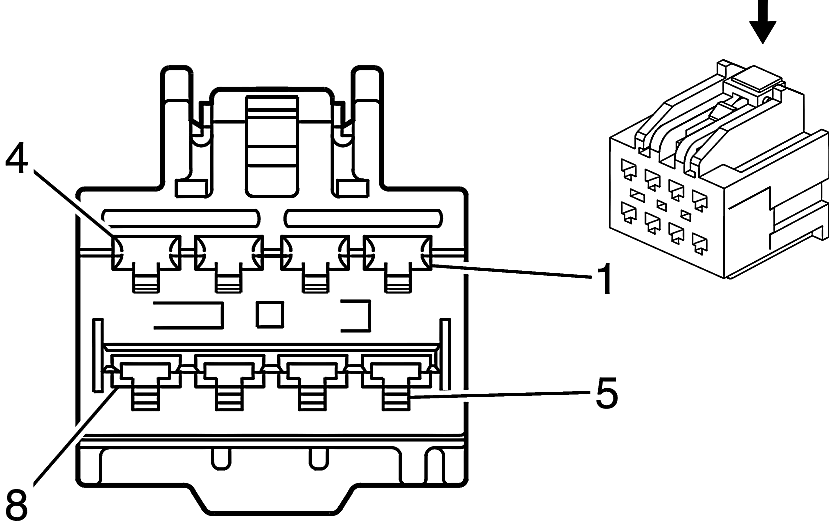 4
1
5
8