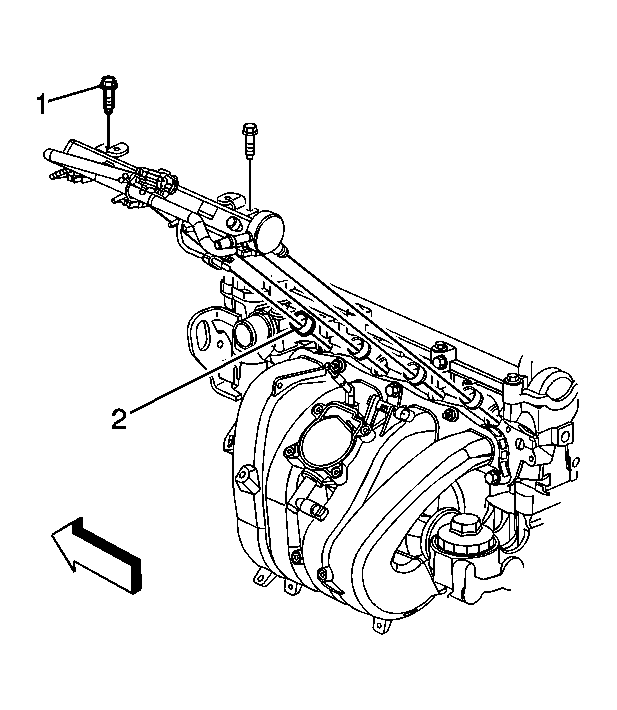 1

2