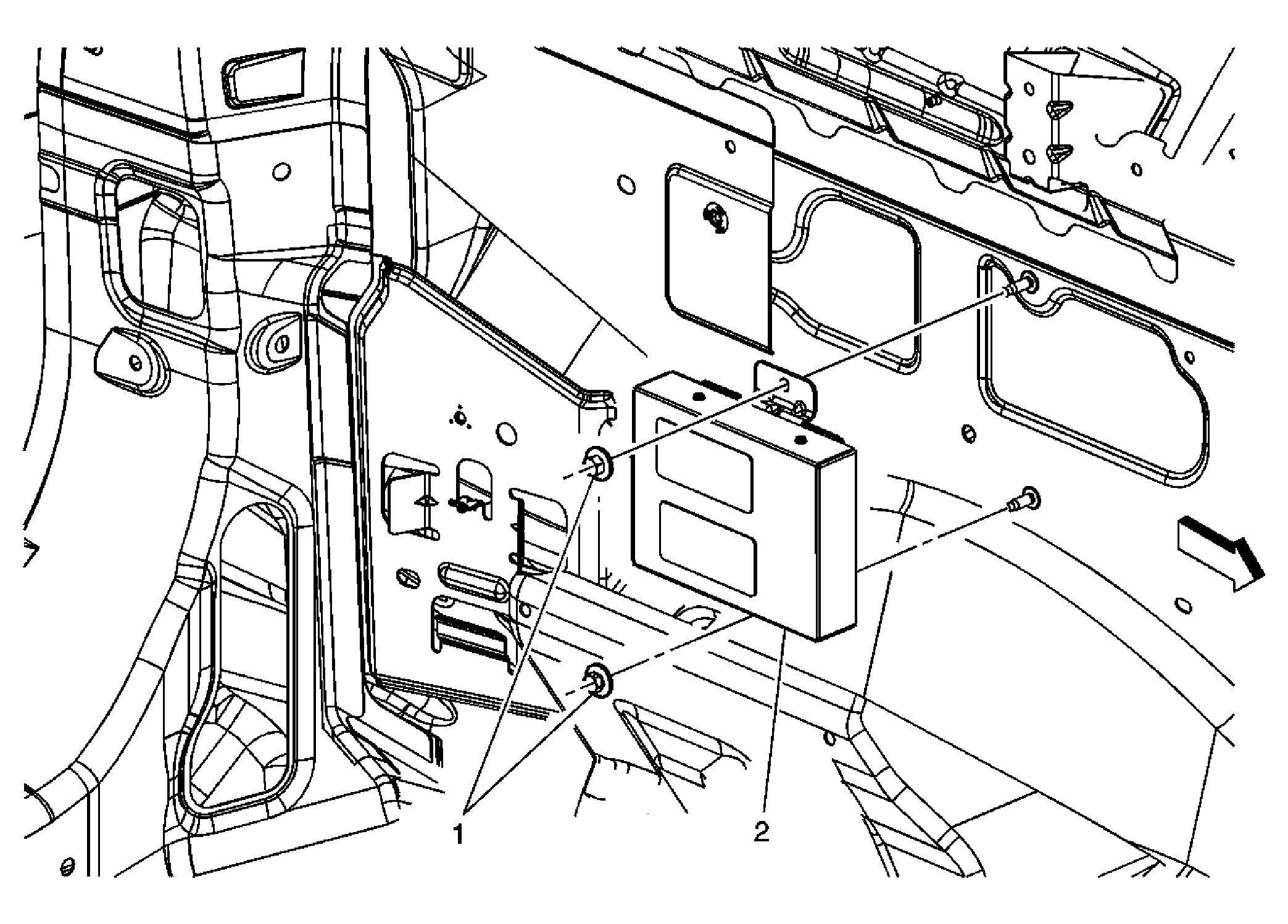 1
2