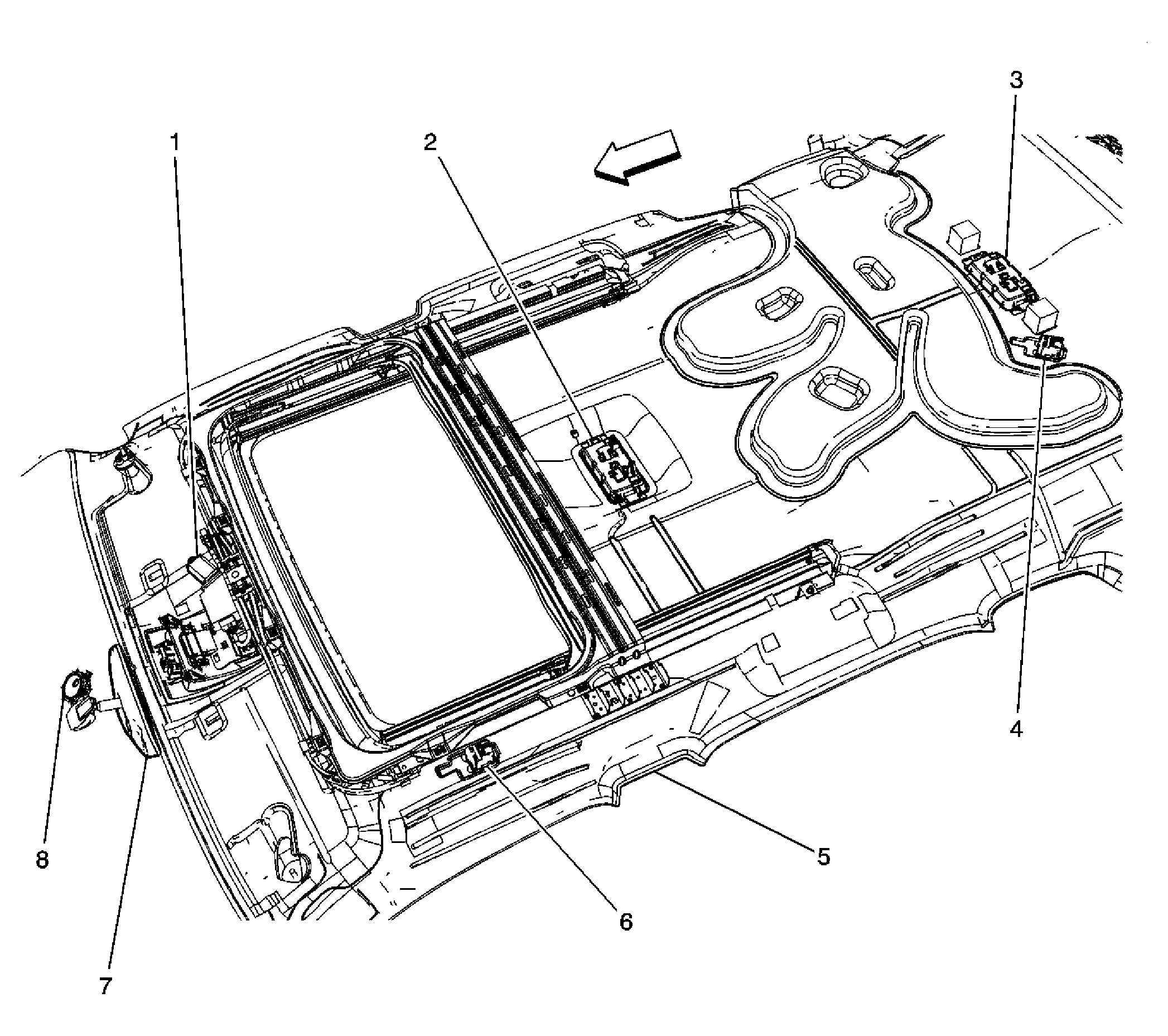 3
1
2
4
8
5
6
7