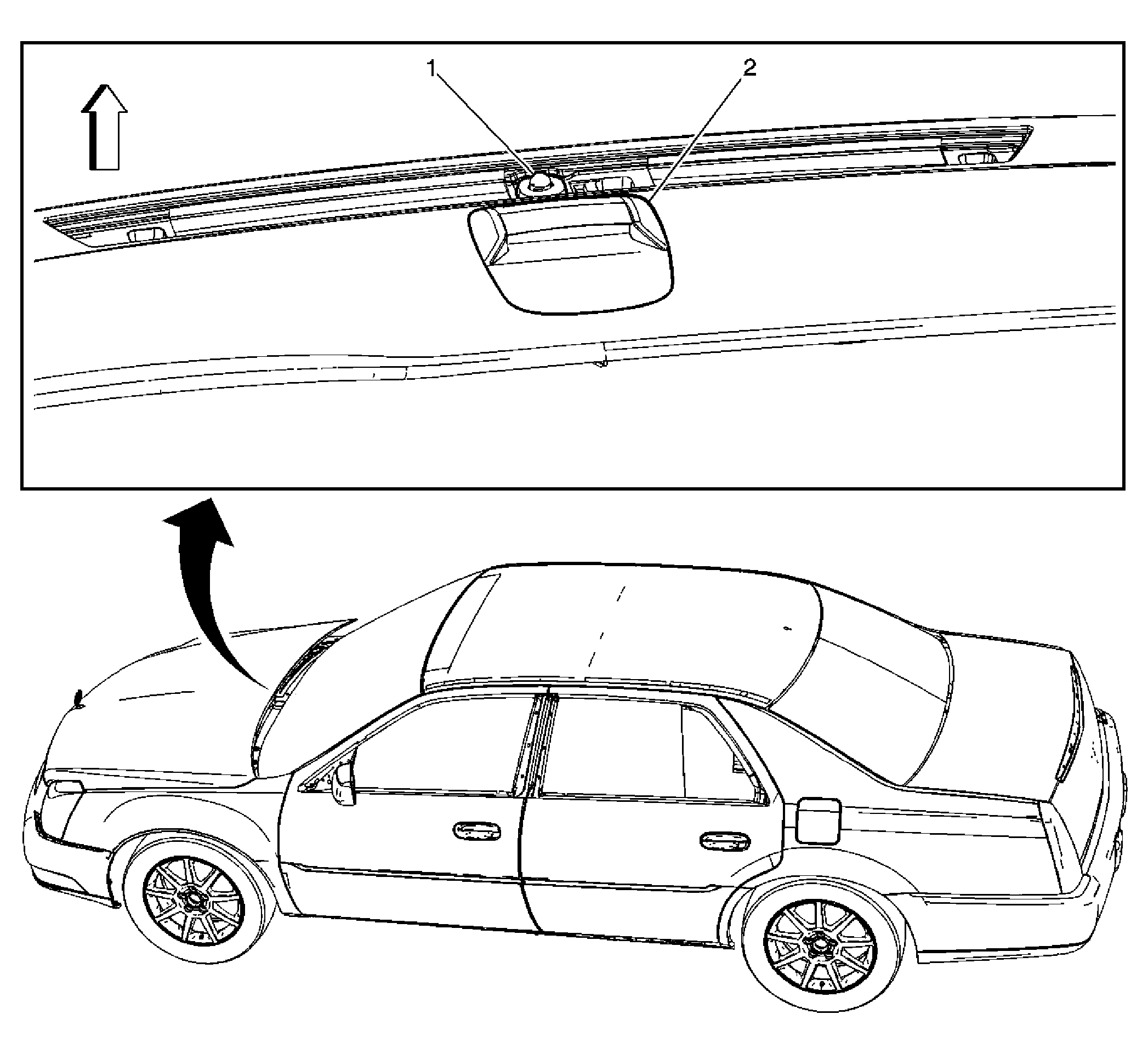 1
2