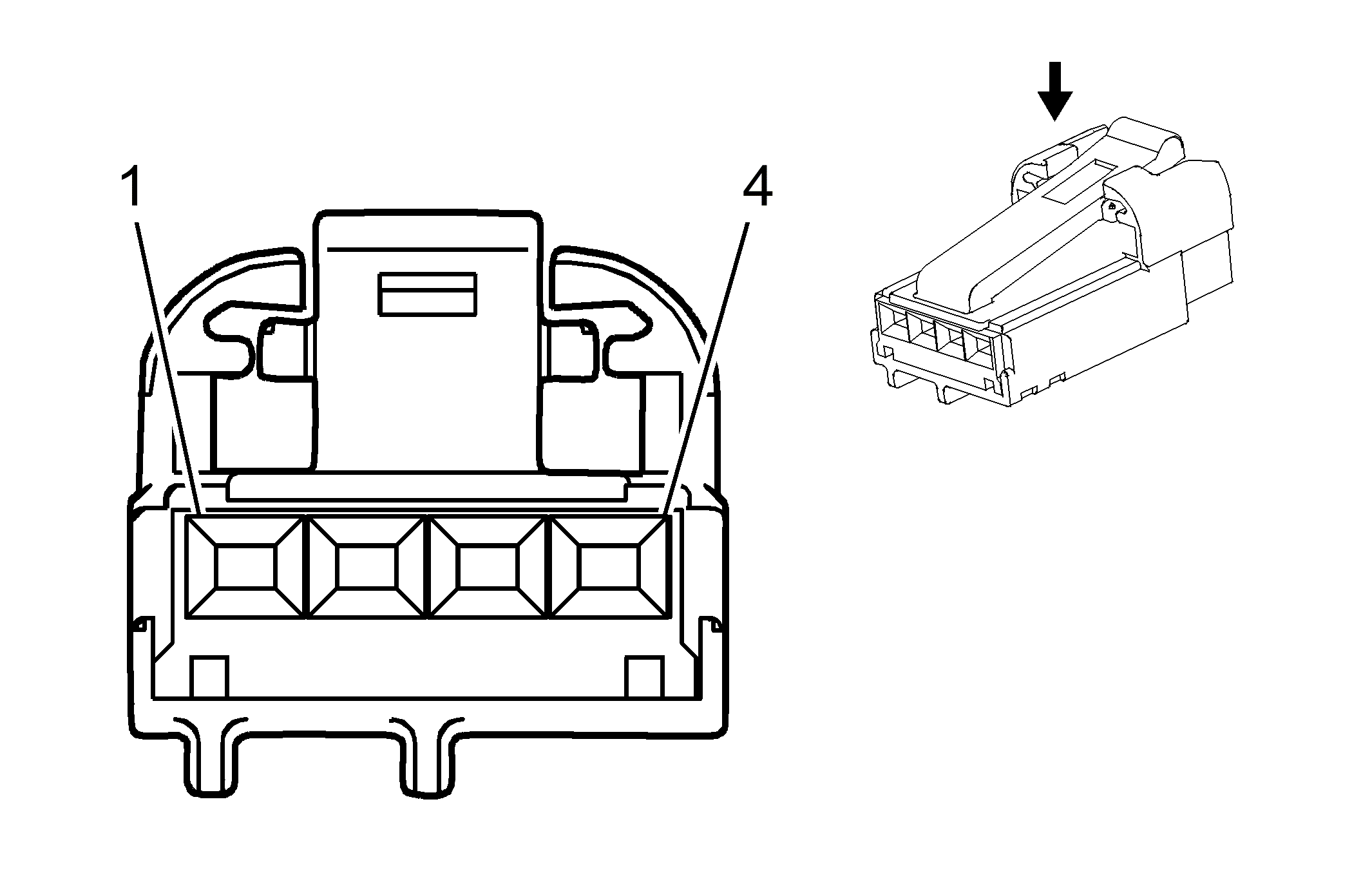 1
4