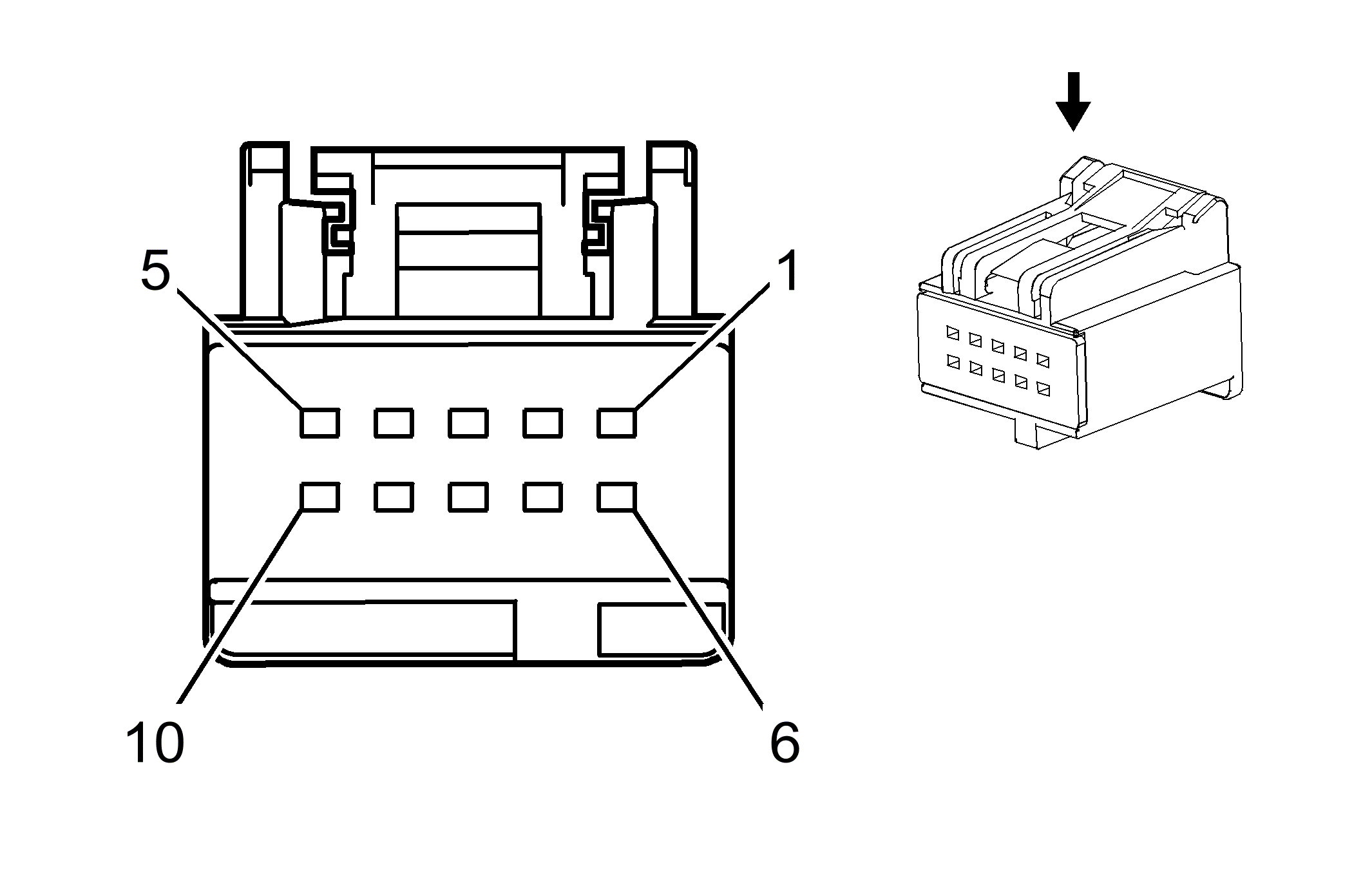 5
1
10
6