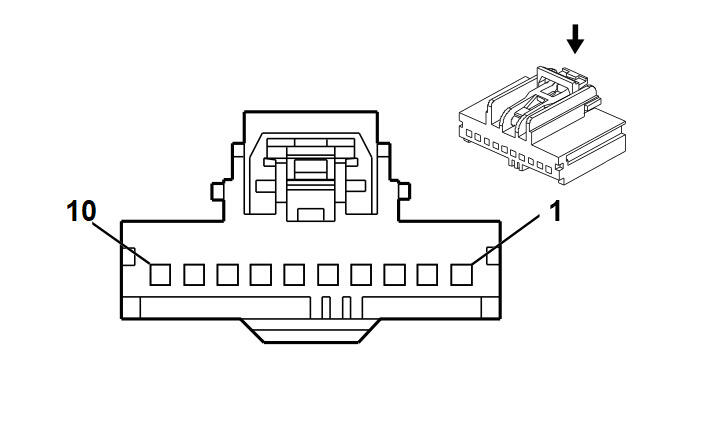 10
1