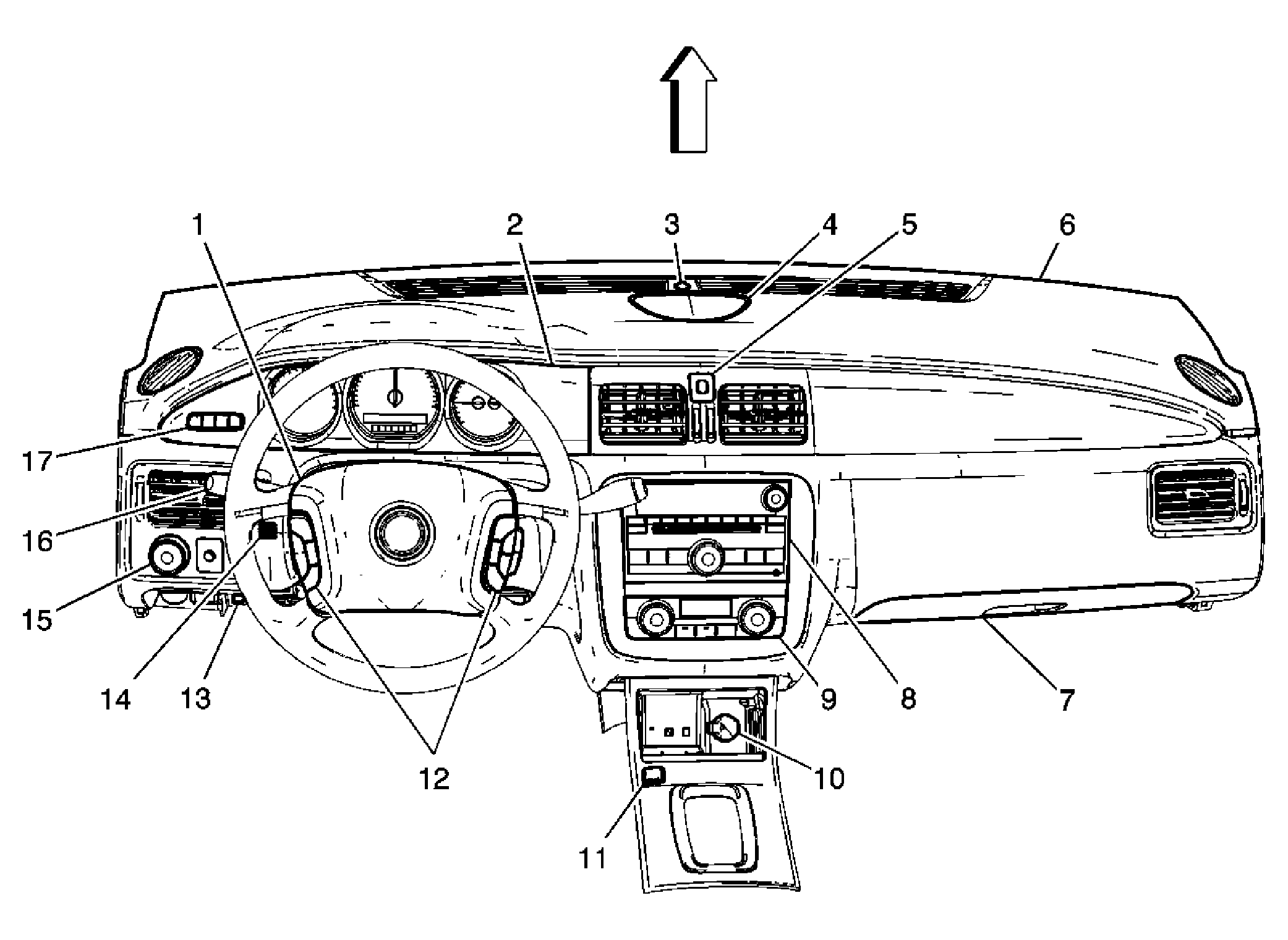 1
2
3
4
5
6
17
16
15
14
13
12
11
10
9
8
7