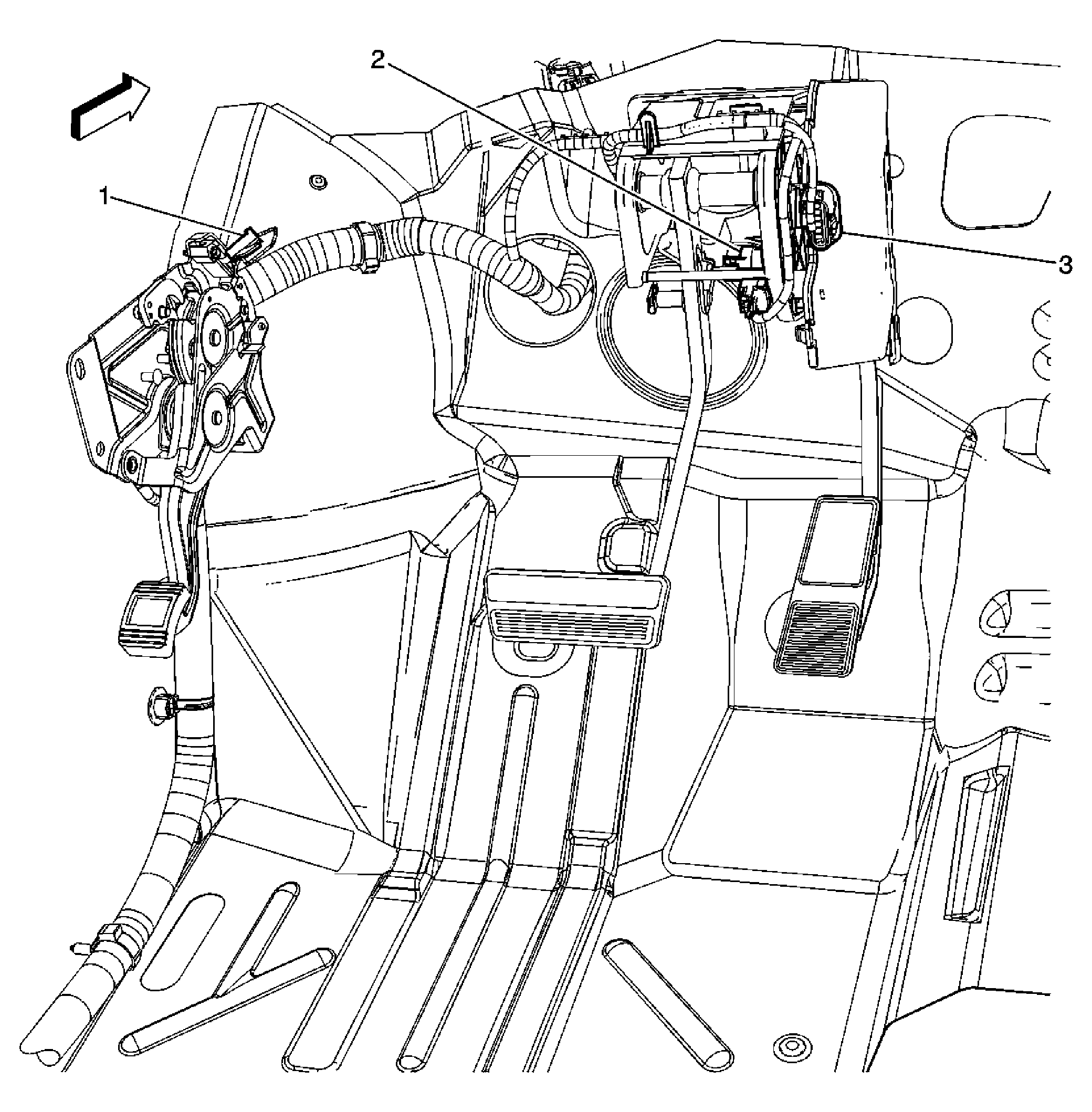 2
1
3