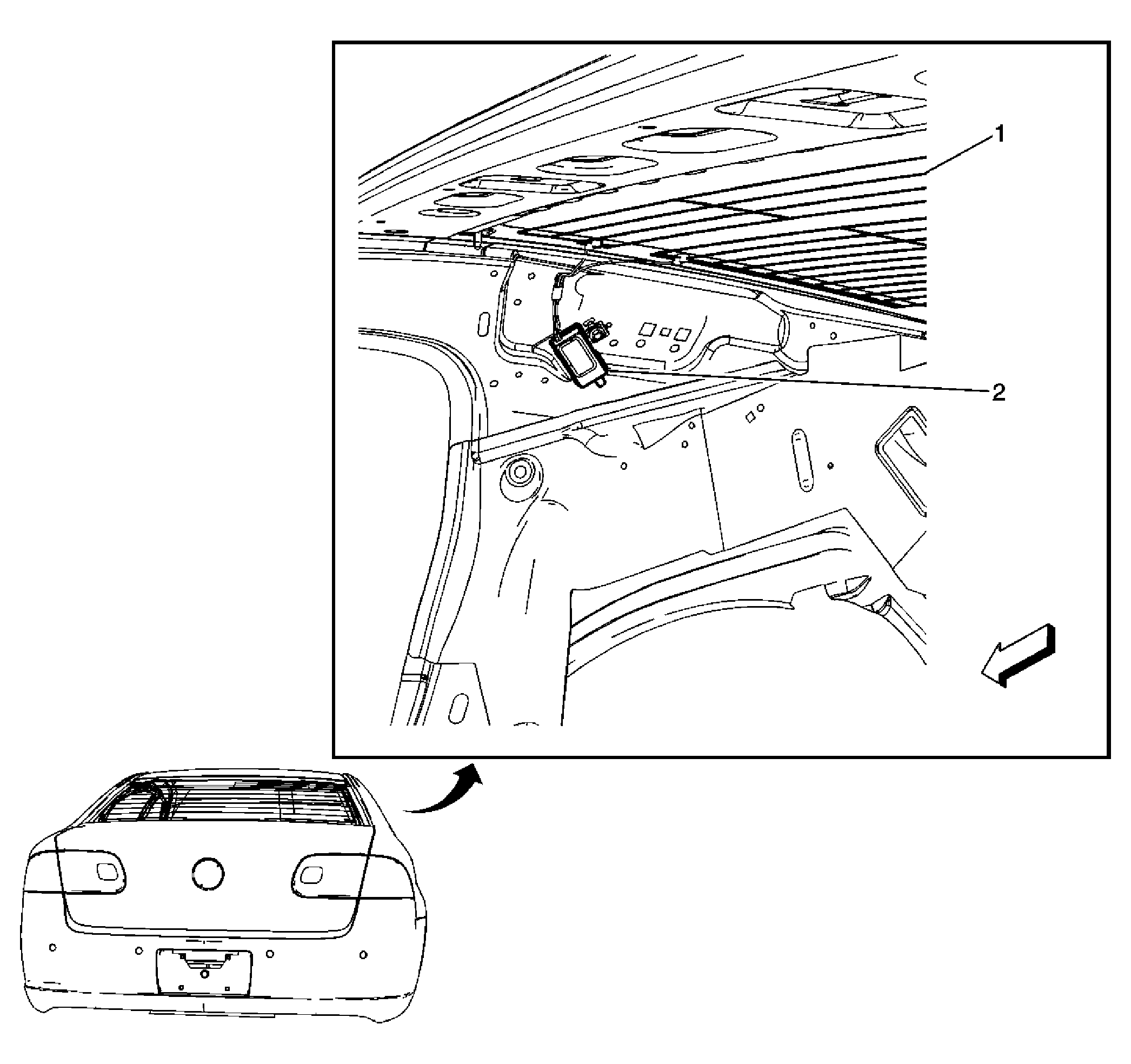 1

2