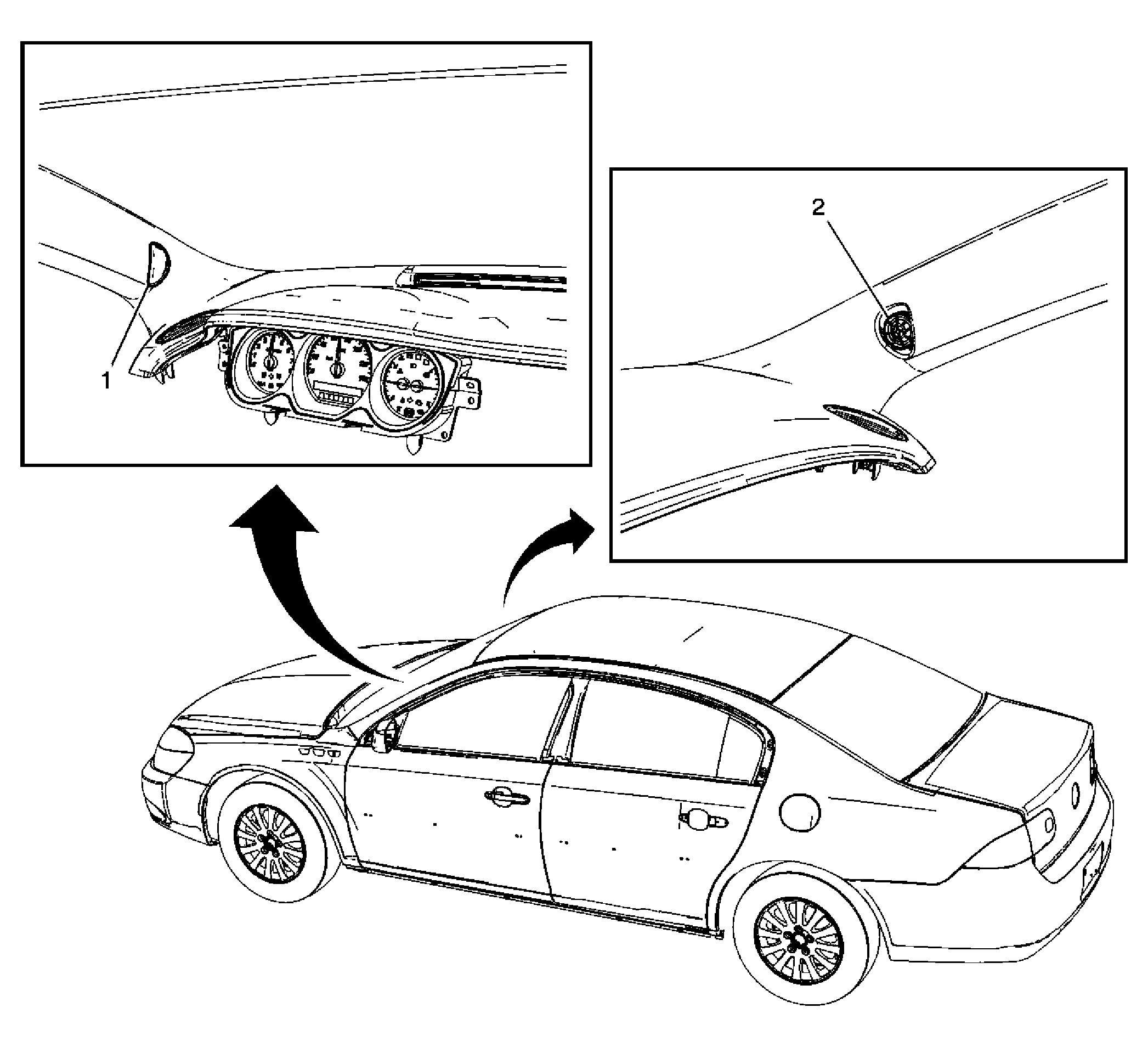 1

2