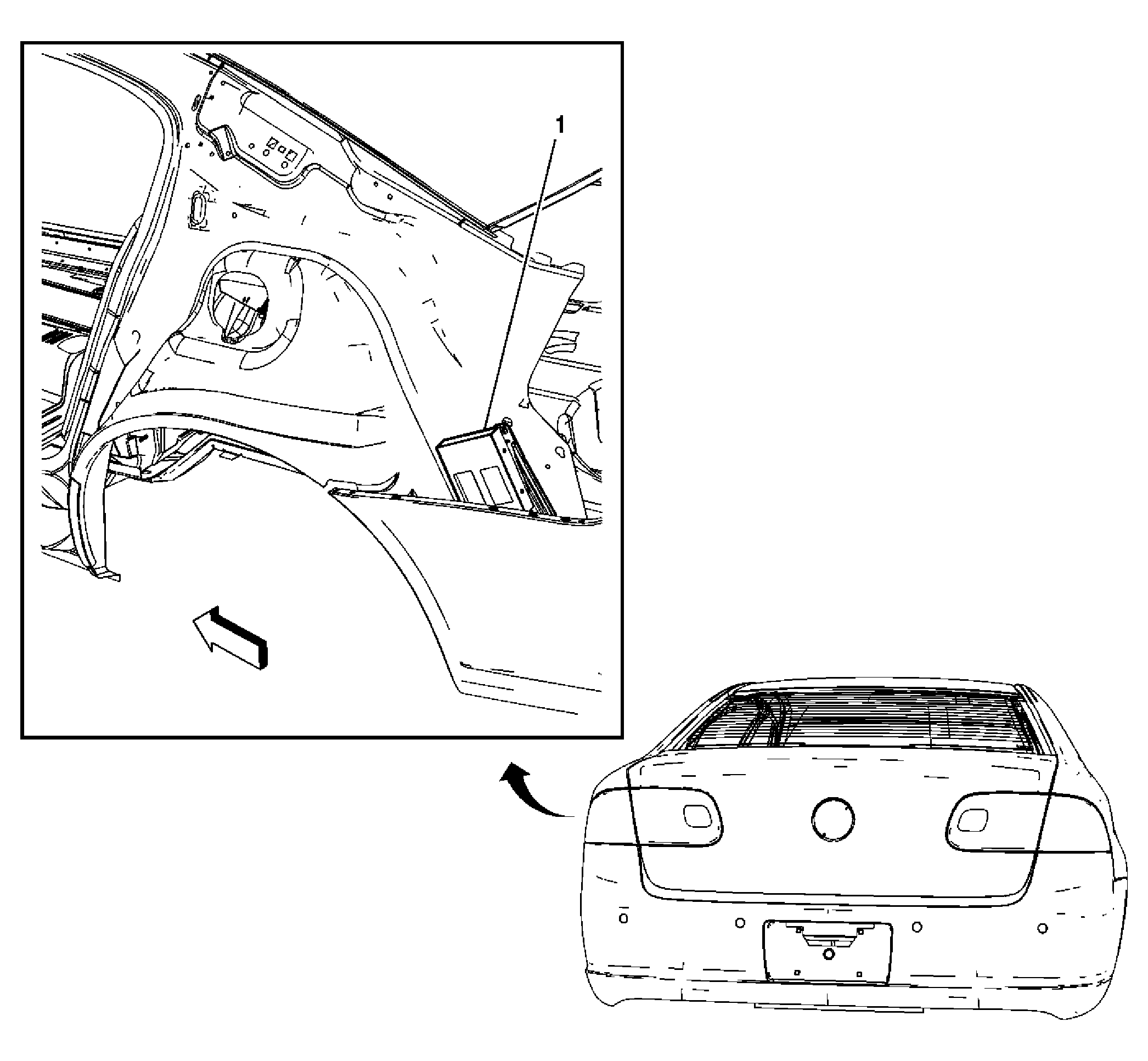 1