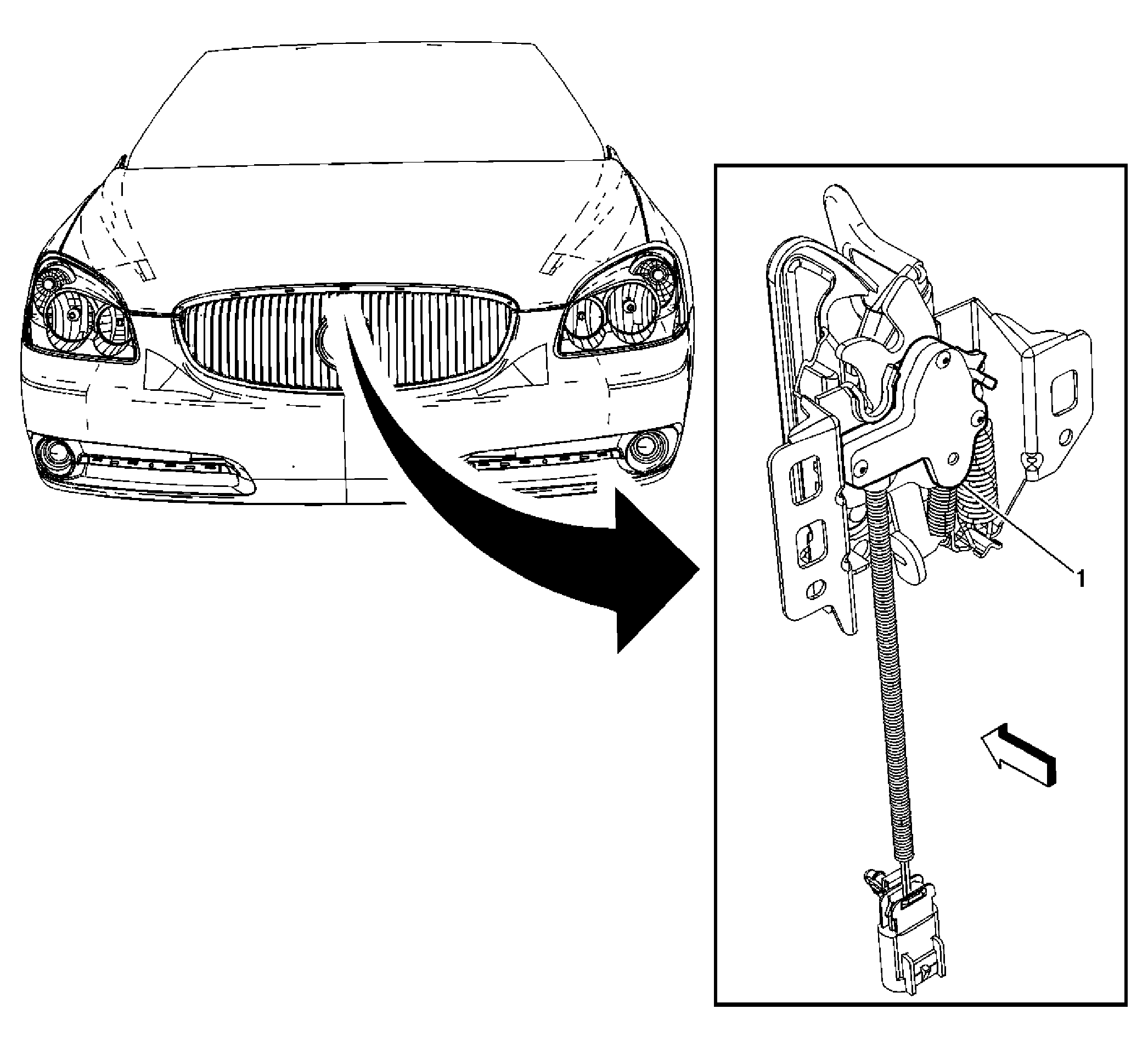 1