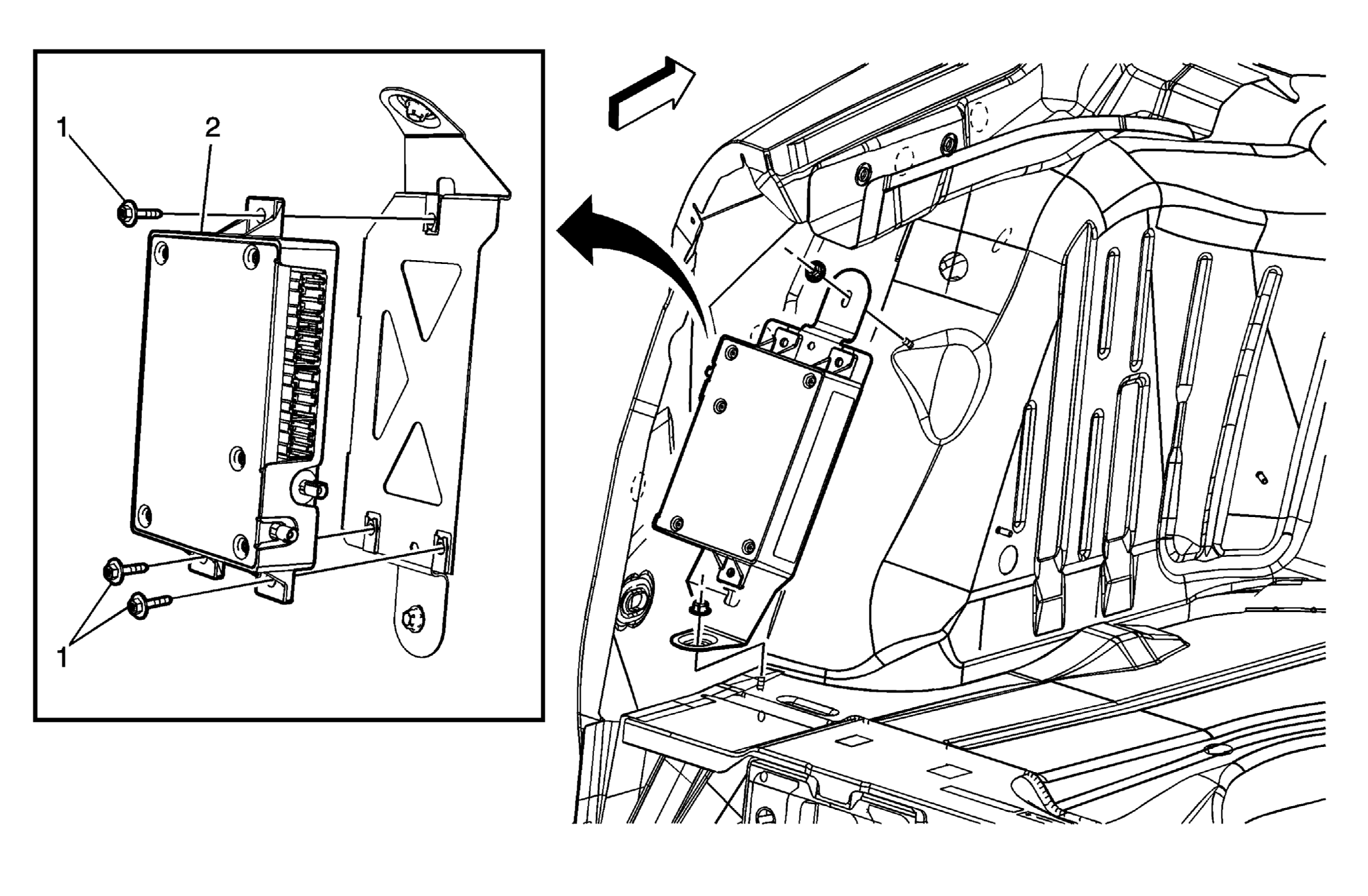 1
2
1