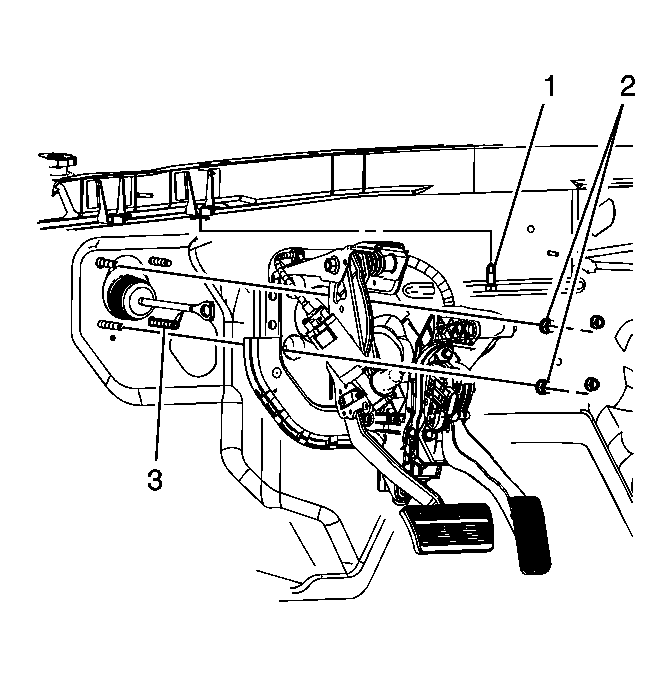 1
2
3