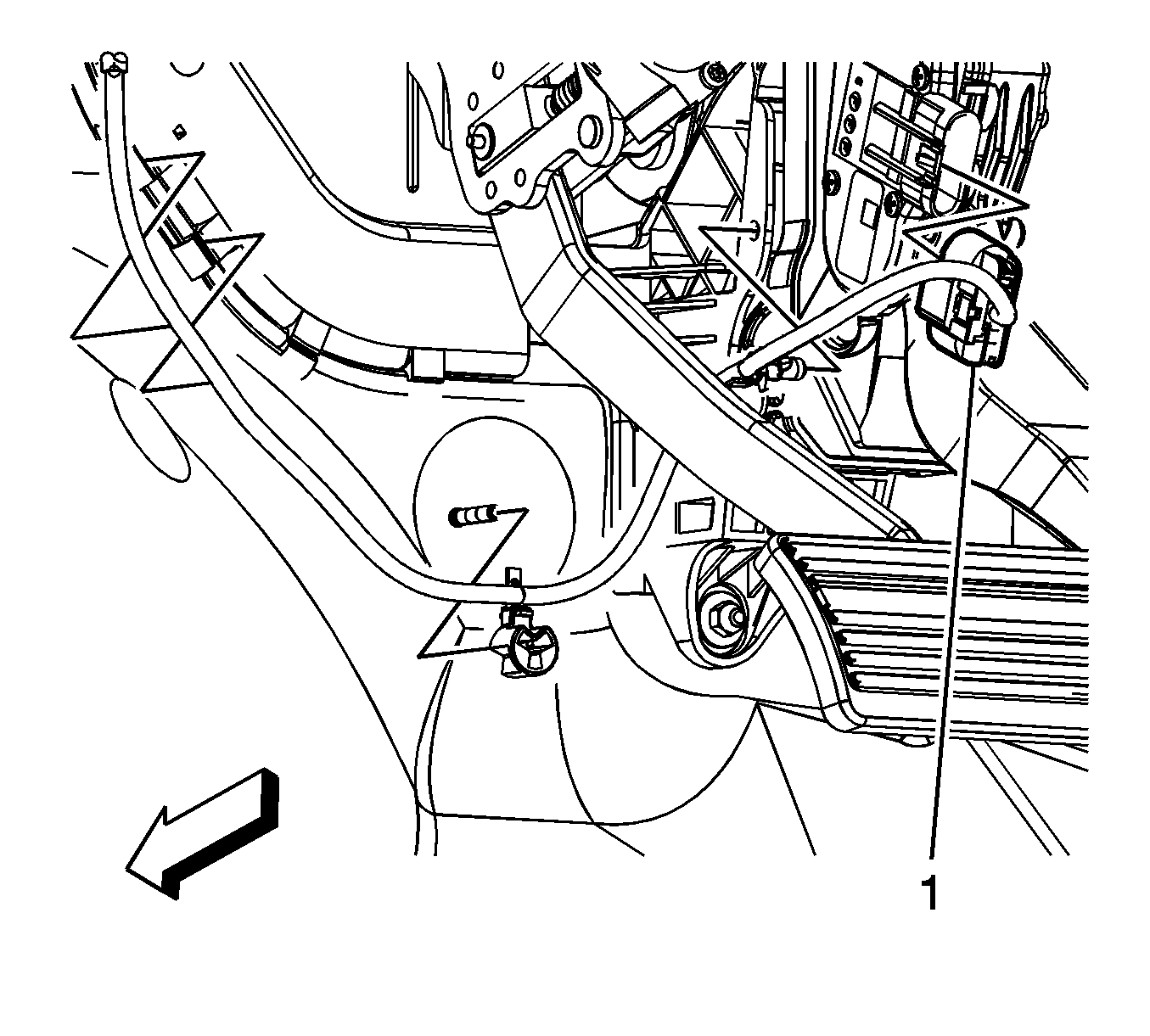 1