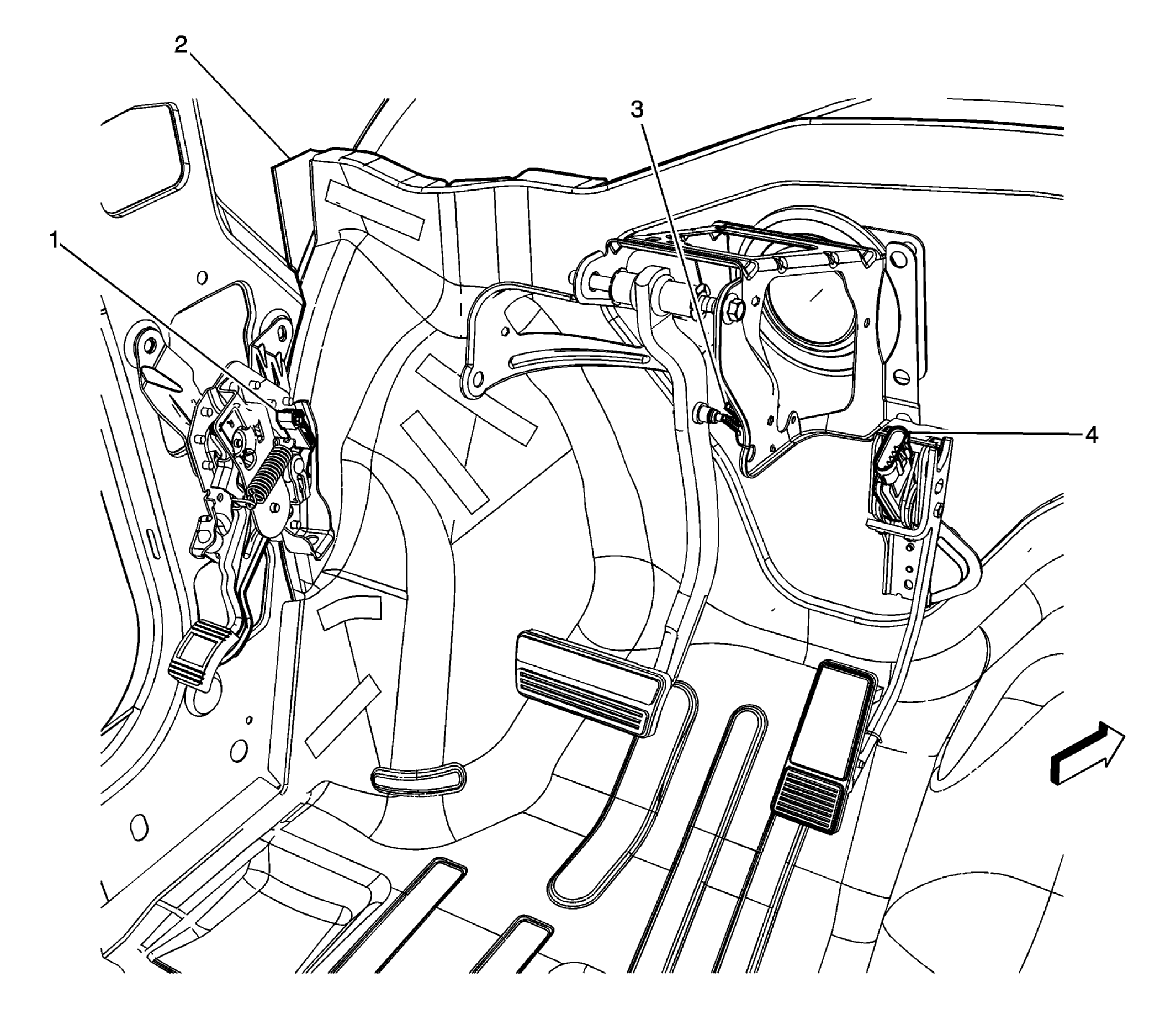 2
3
1
4