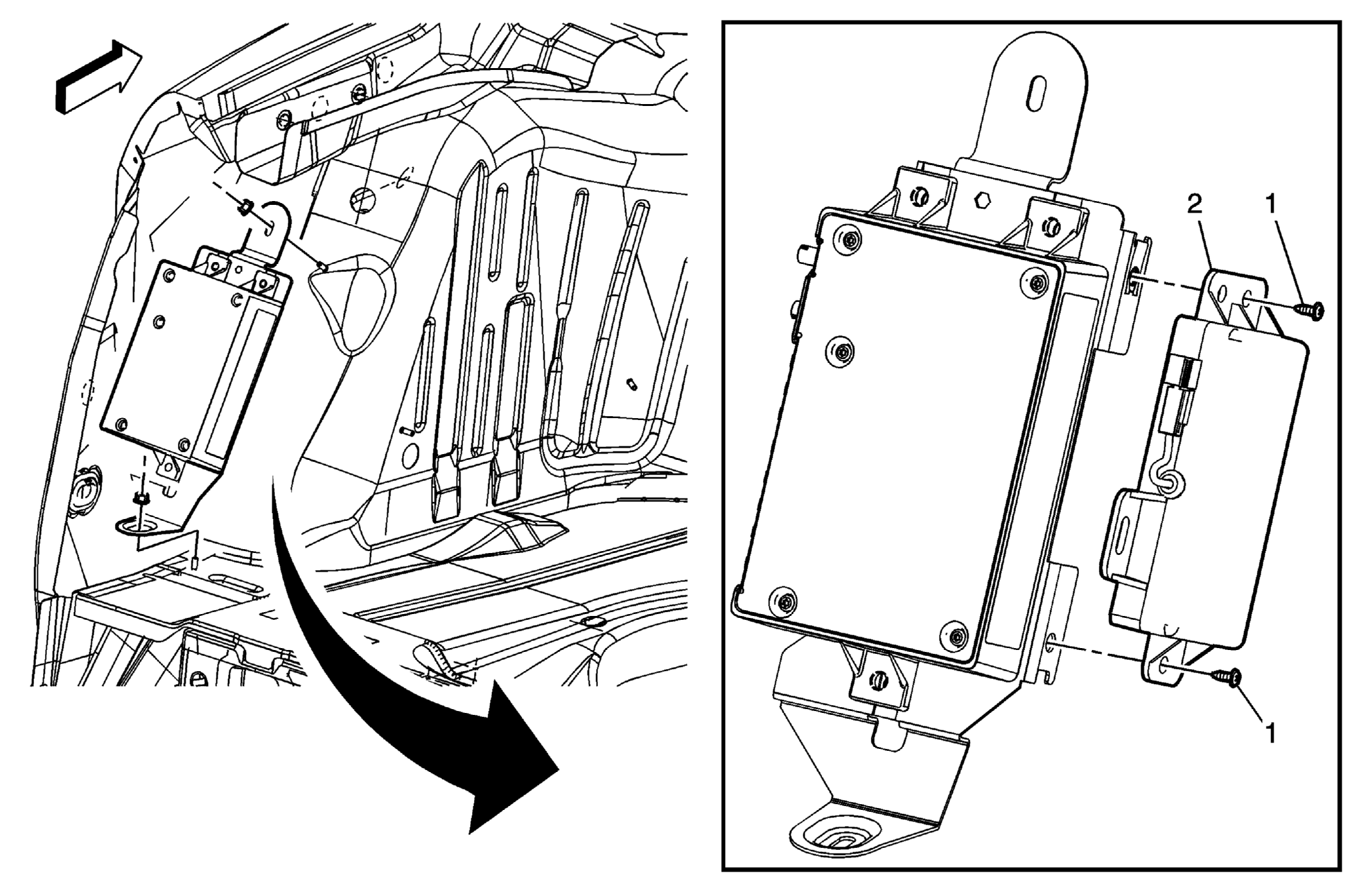 2
1
1