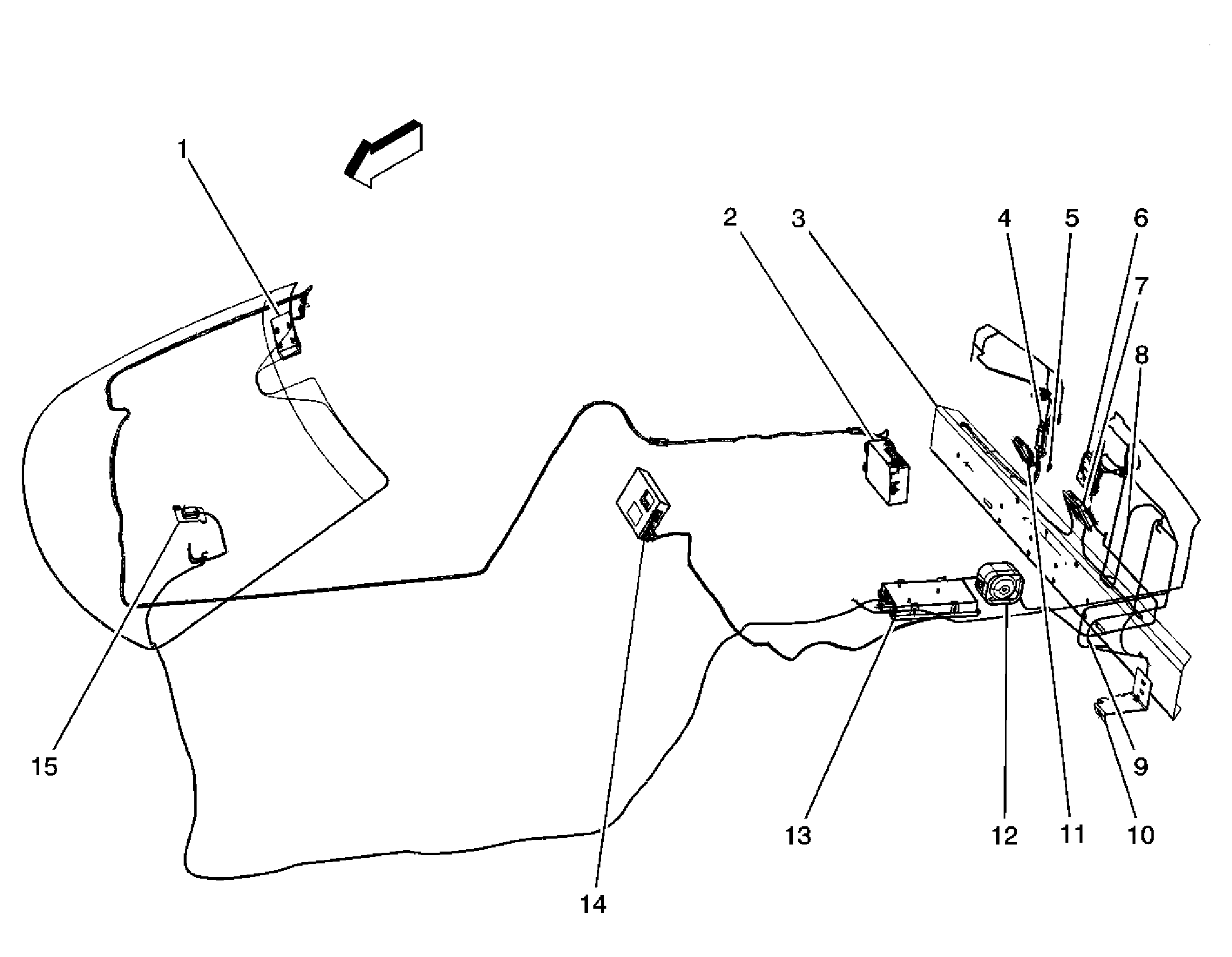 1
2
3
4
5
6
7
8
15
9
13
12
11
10
14