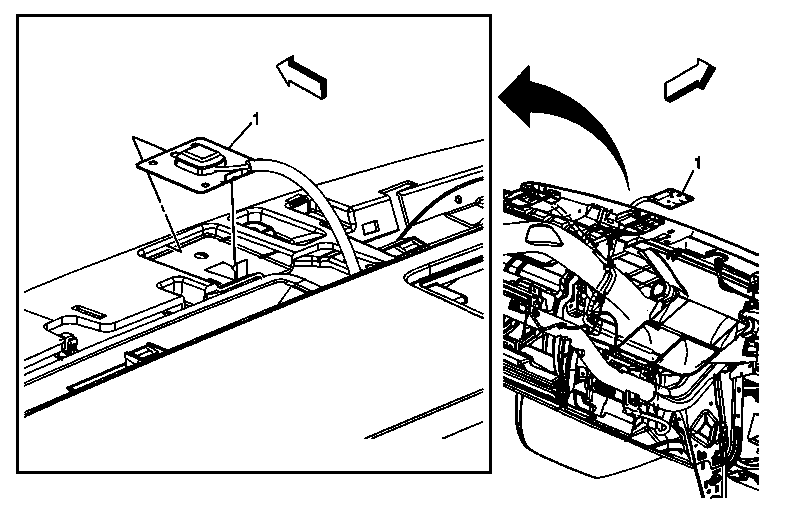 1

1