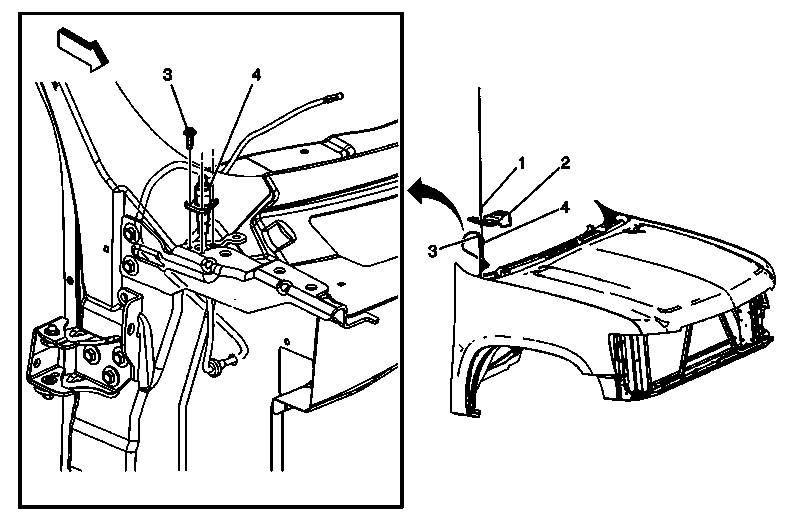 3
4
1
2
4
3