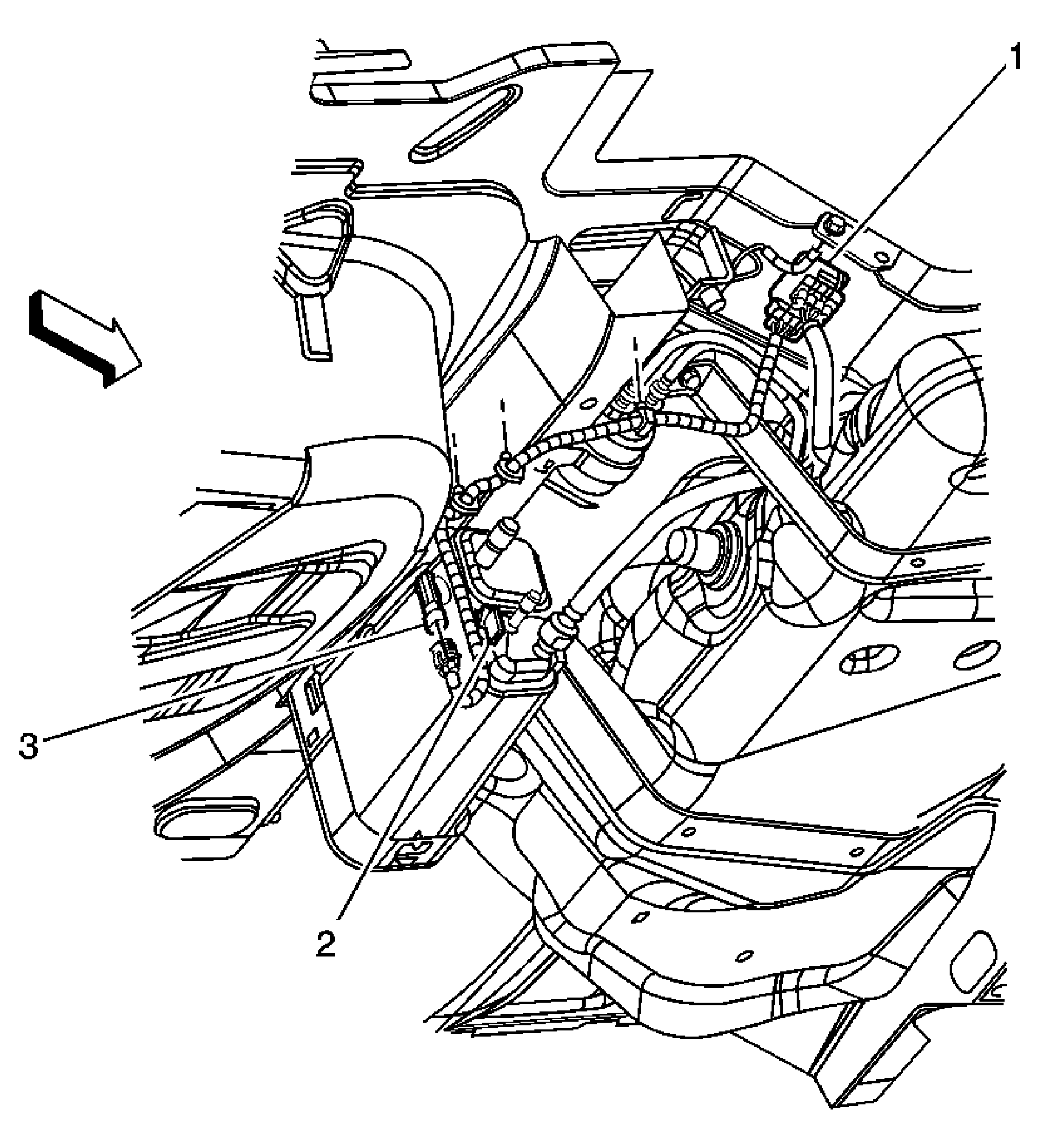 1

3

2