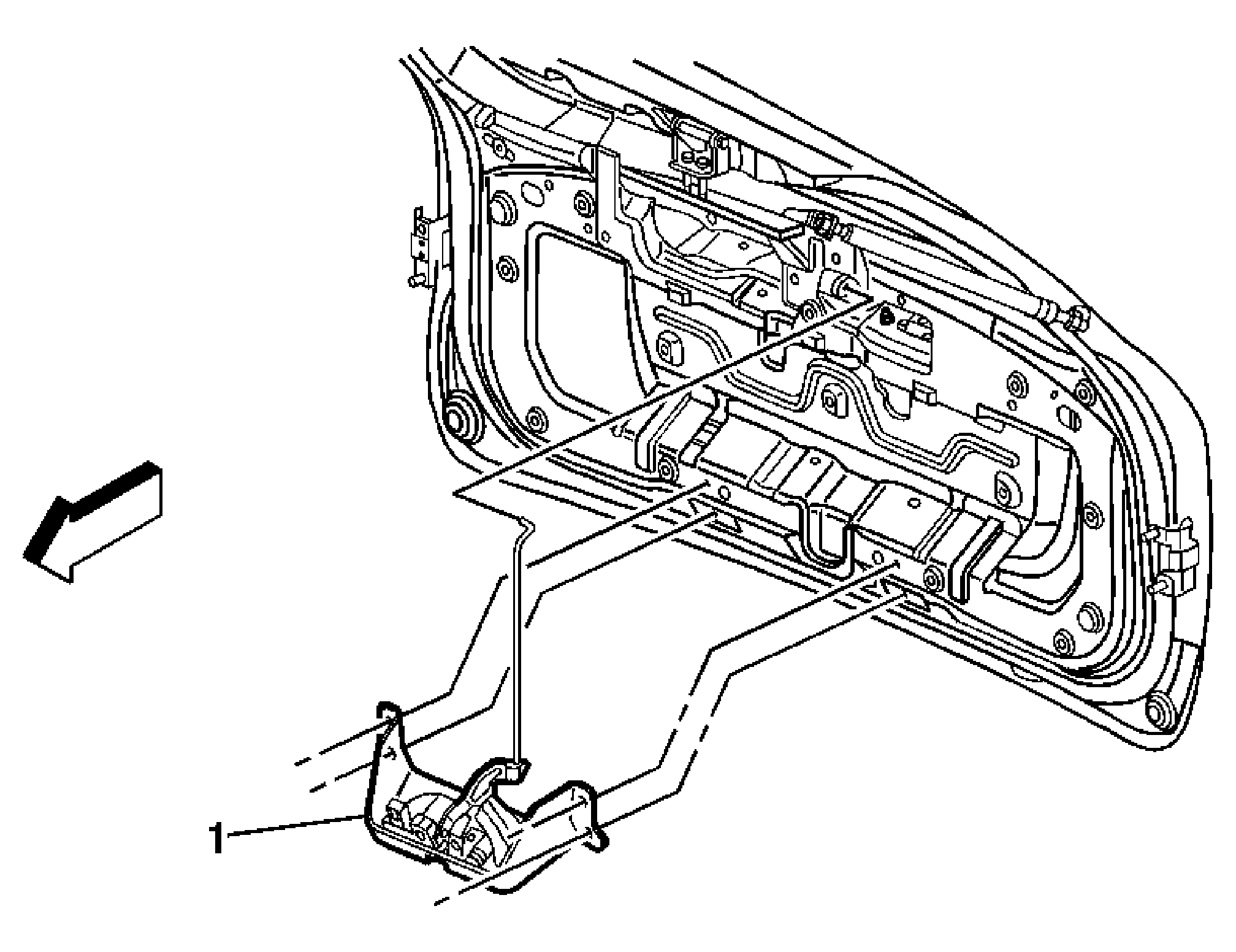 1