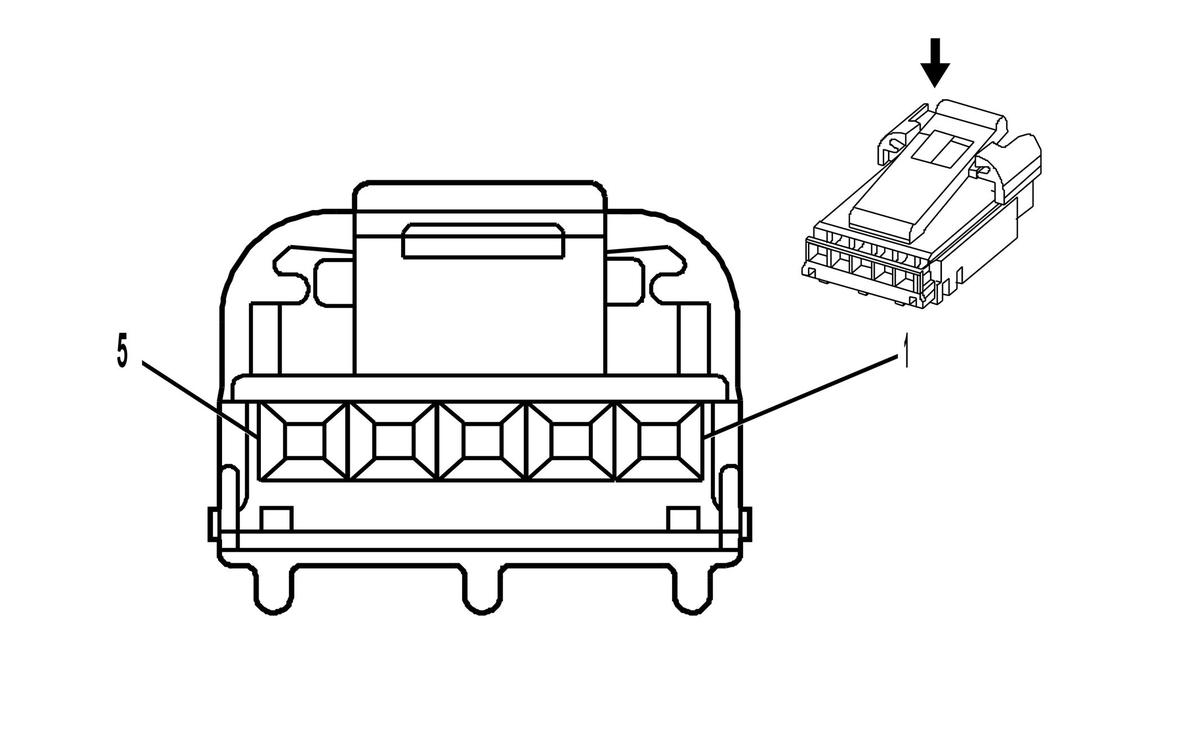 5

1