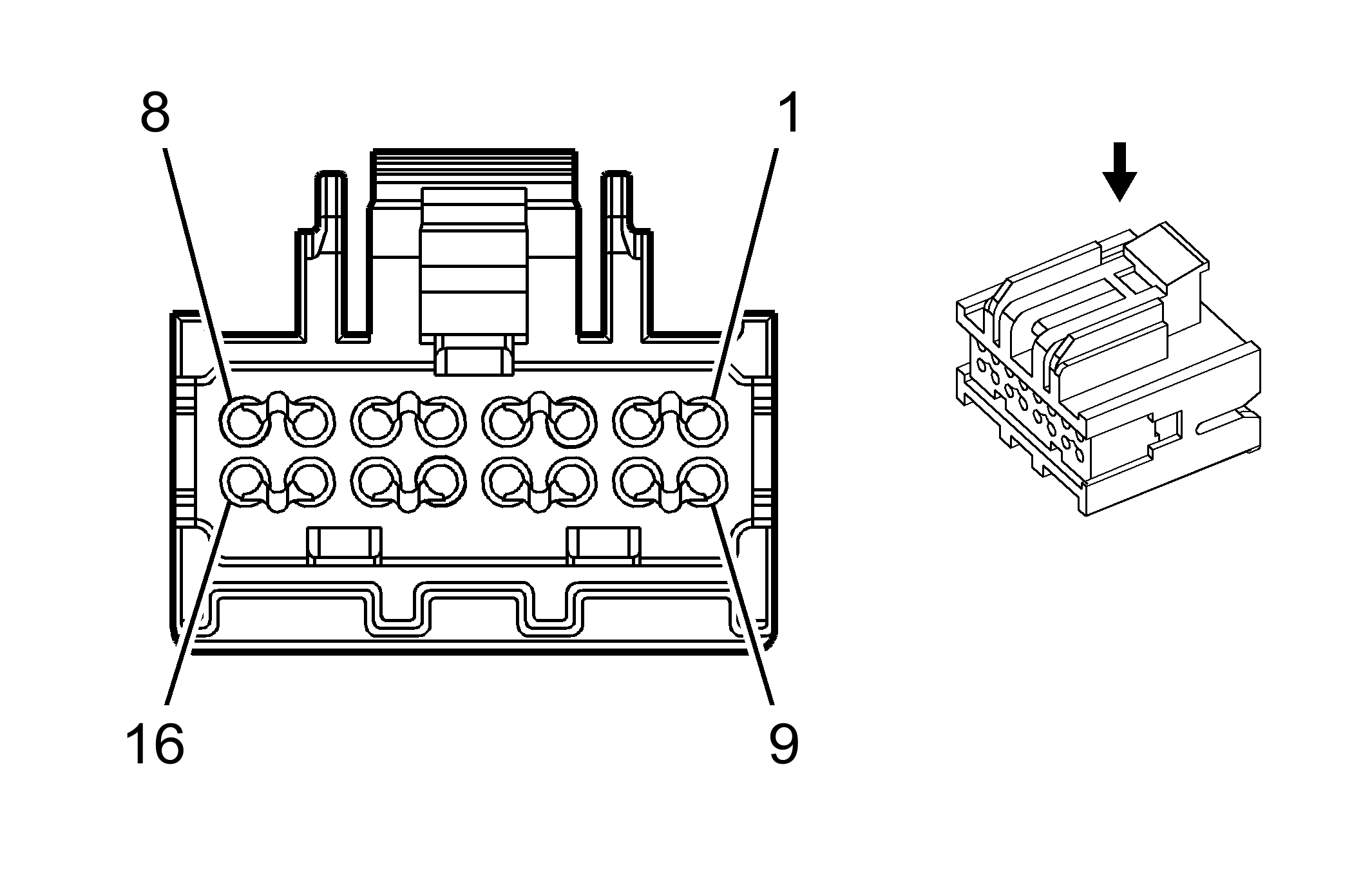 8
1
16
9