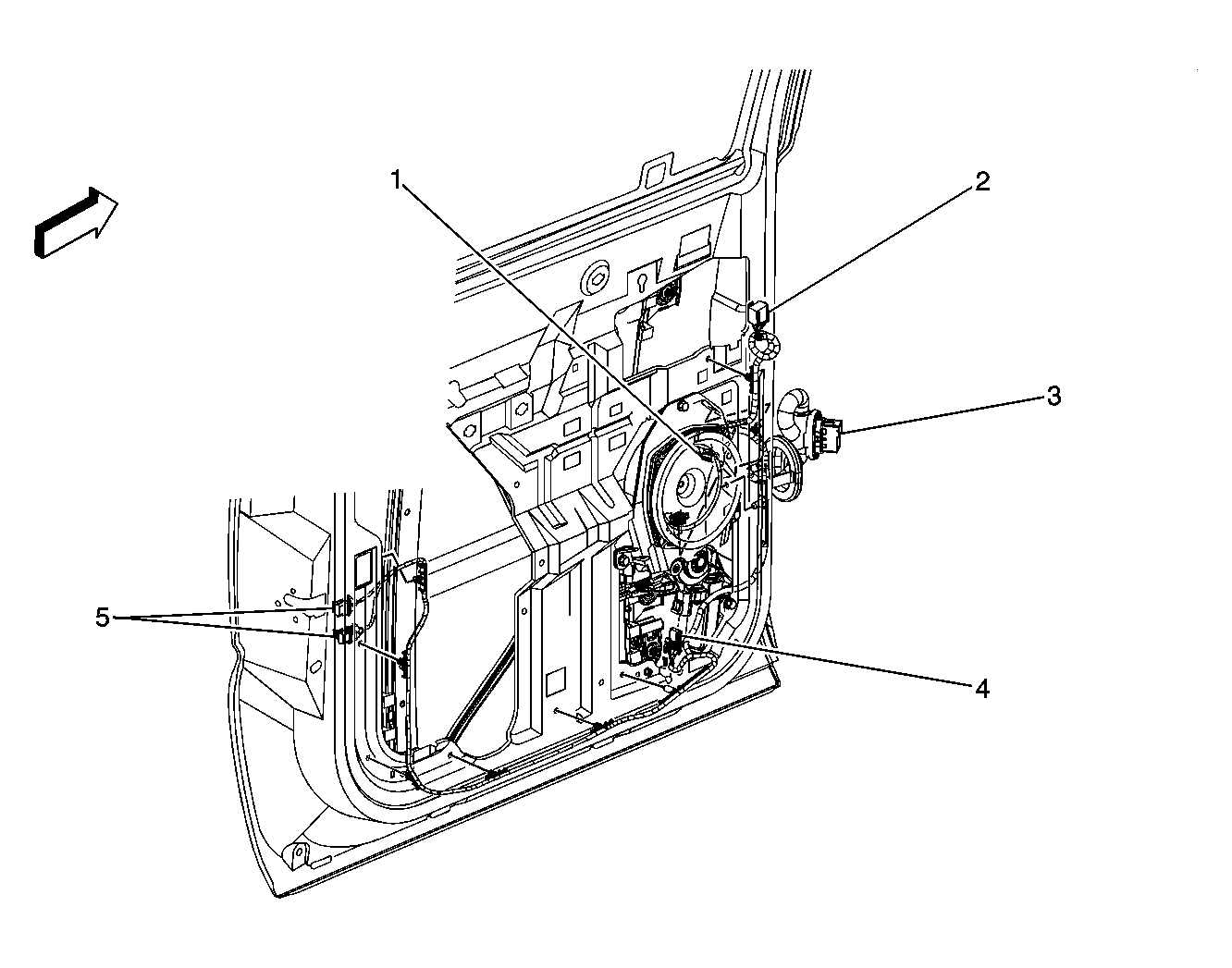 1
2
3
5
4