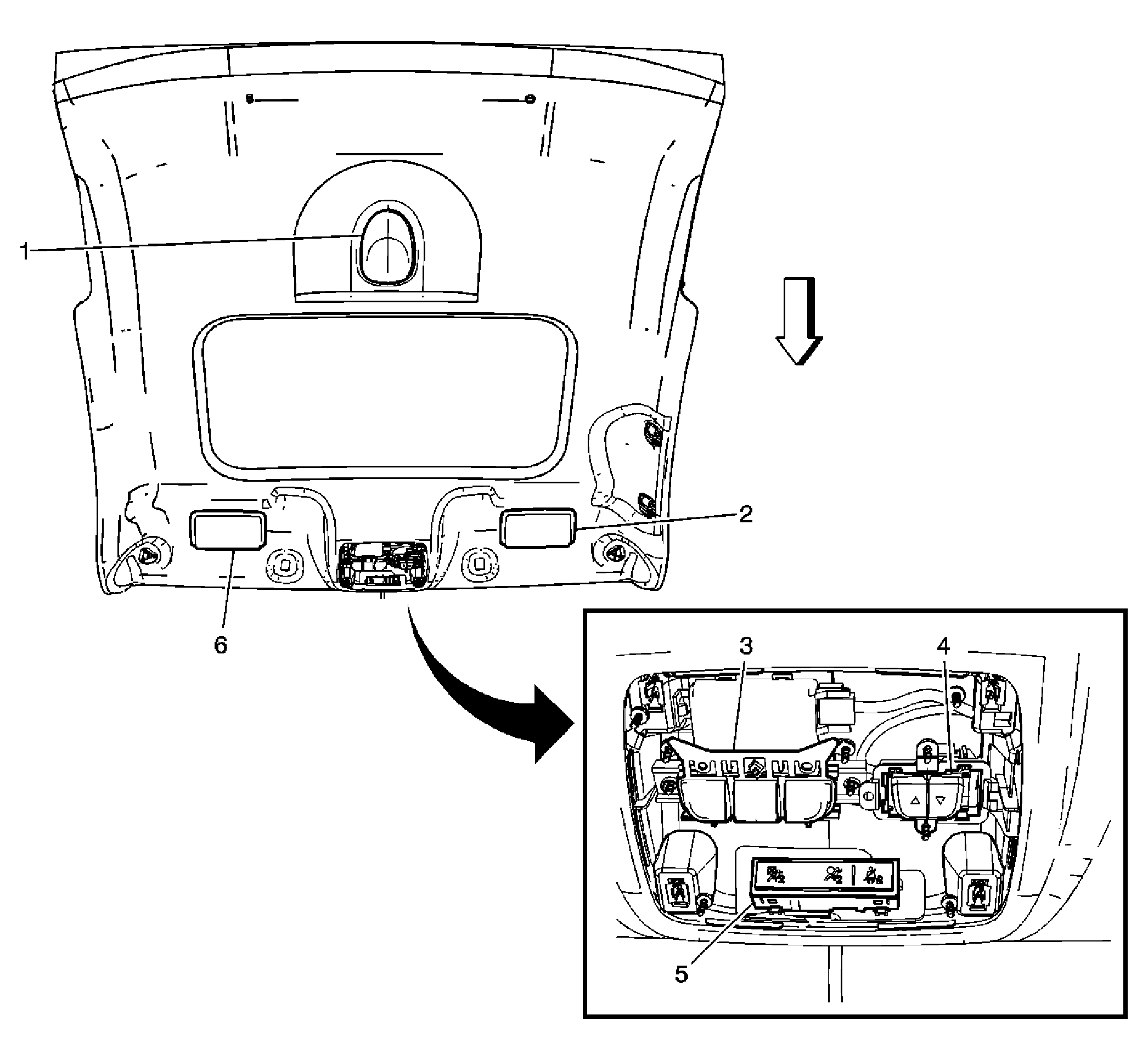 1
2
6
3
4
5