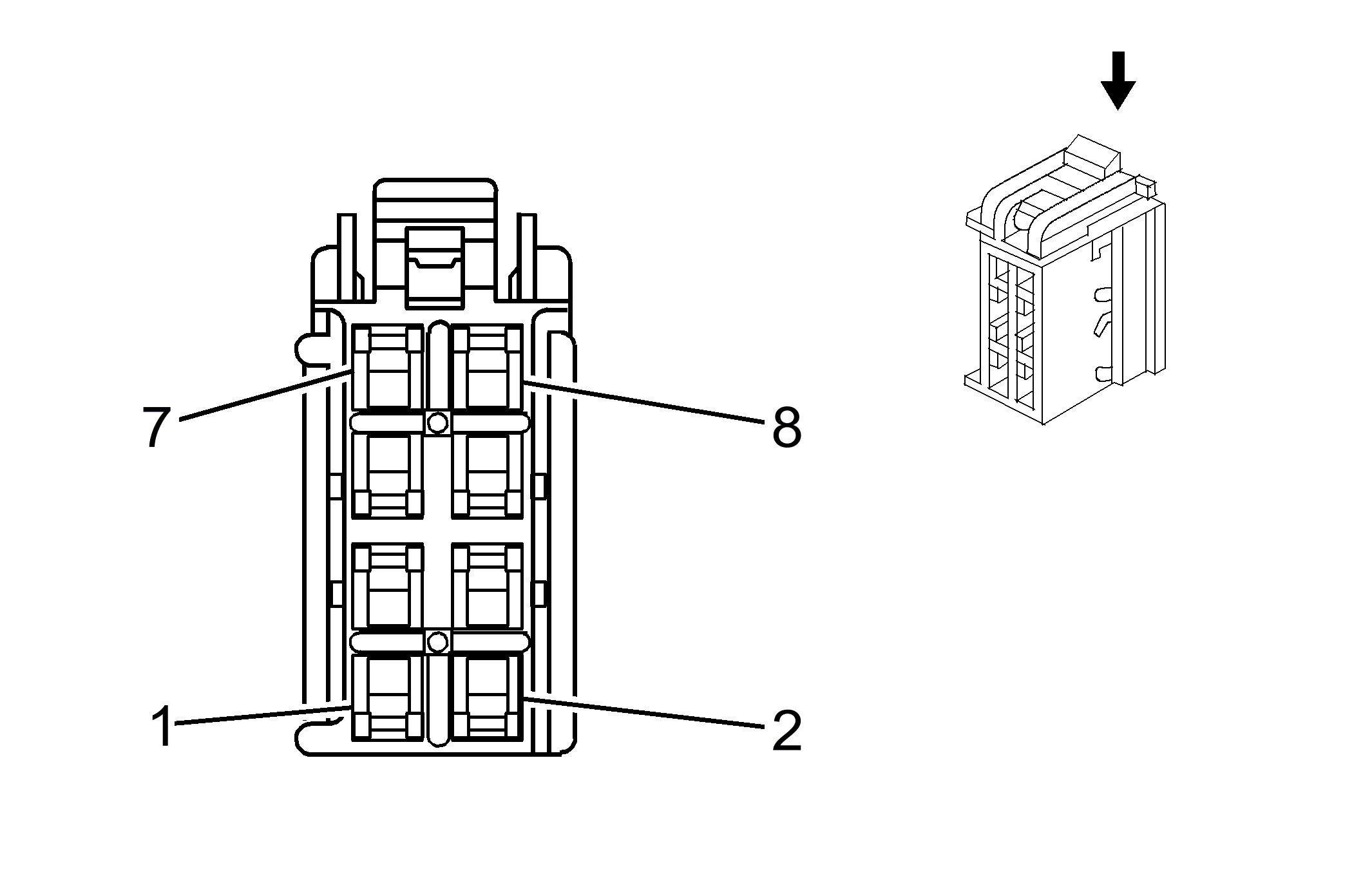 7
8
1
2