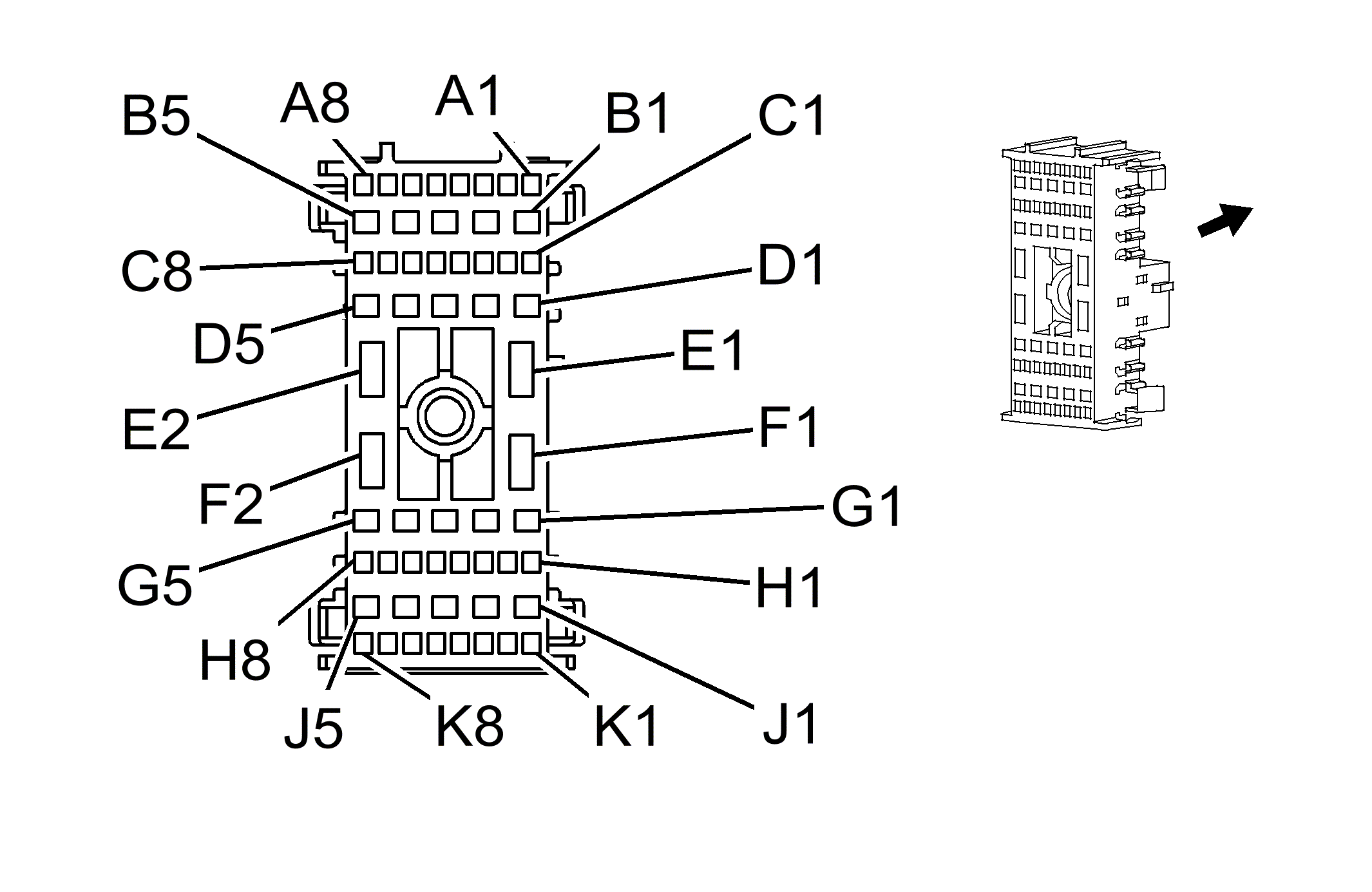 B5
A8
A1
B1
C1
C8
D1
D5
E1
E2
F1
F2
G1
G5
H1
H8
J5
K8
K1
J1