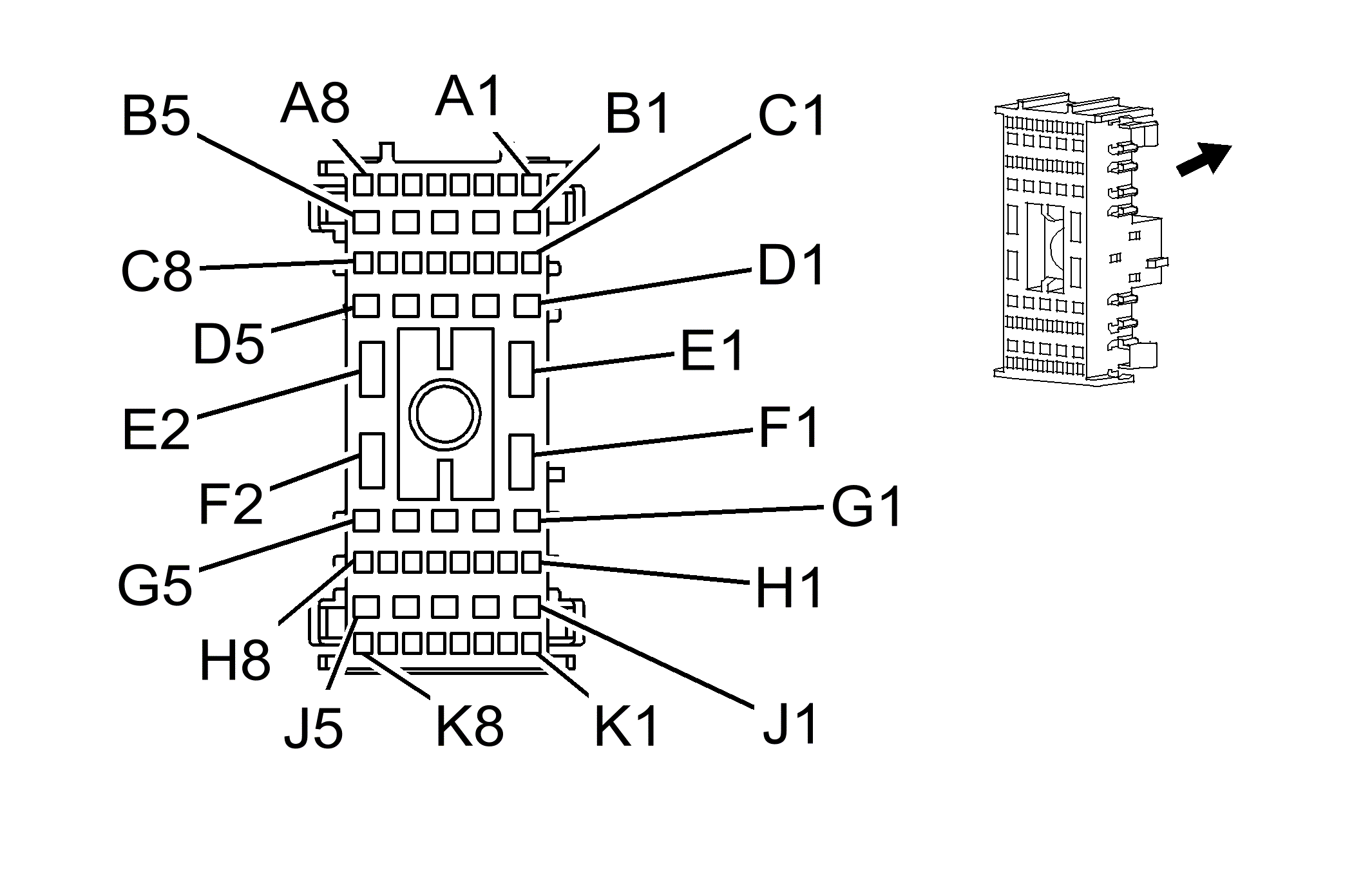 B5 A8 A1 B1 C1
C8
D1
D5
E1
E2
F1
F2
G1
G5
H1
H8
J5 K8 K1 J1