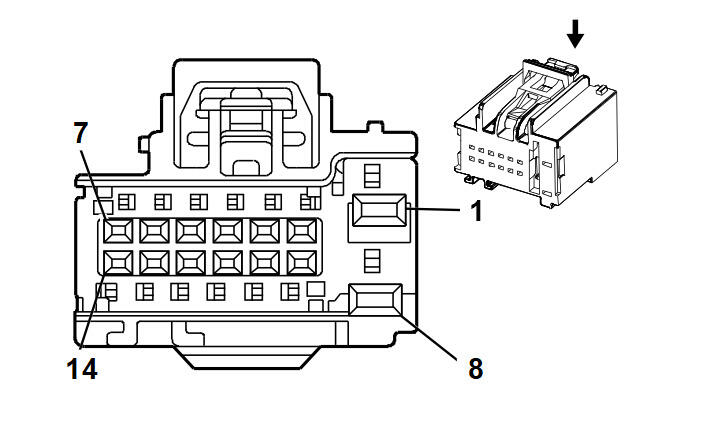 7
1
14
8